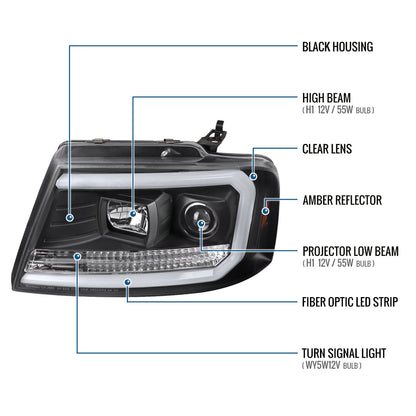 BLACK HOUSING

HIGH BEAM
( H1 12V / 55W BULB )

CLEAR LENS

AMBER REFLECTOR

PROJECTOR LOW BEAM
( H1 12V / 55W BULB )

FIBER OPTIC LED STRIP

TURN SIGNAL LIGHT
( WY5W12V BULB )