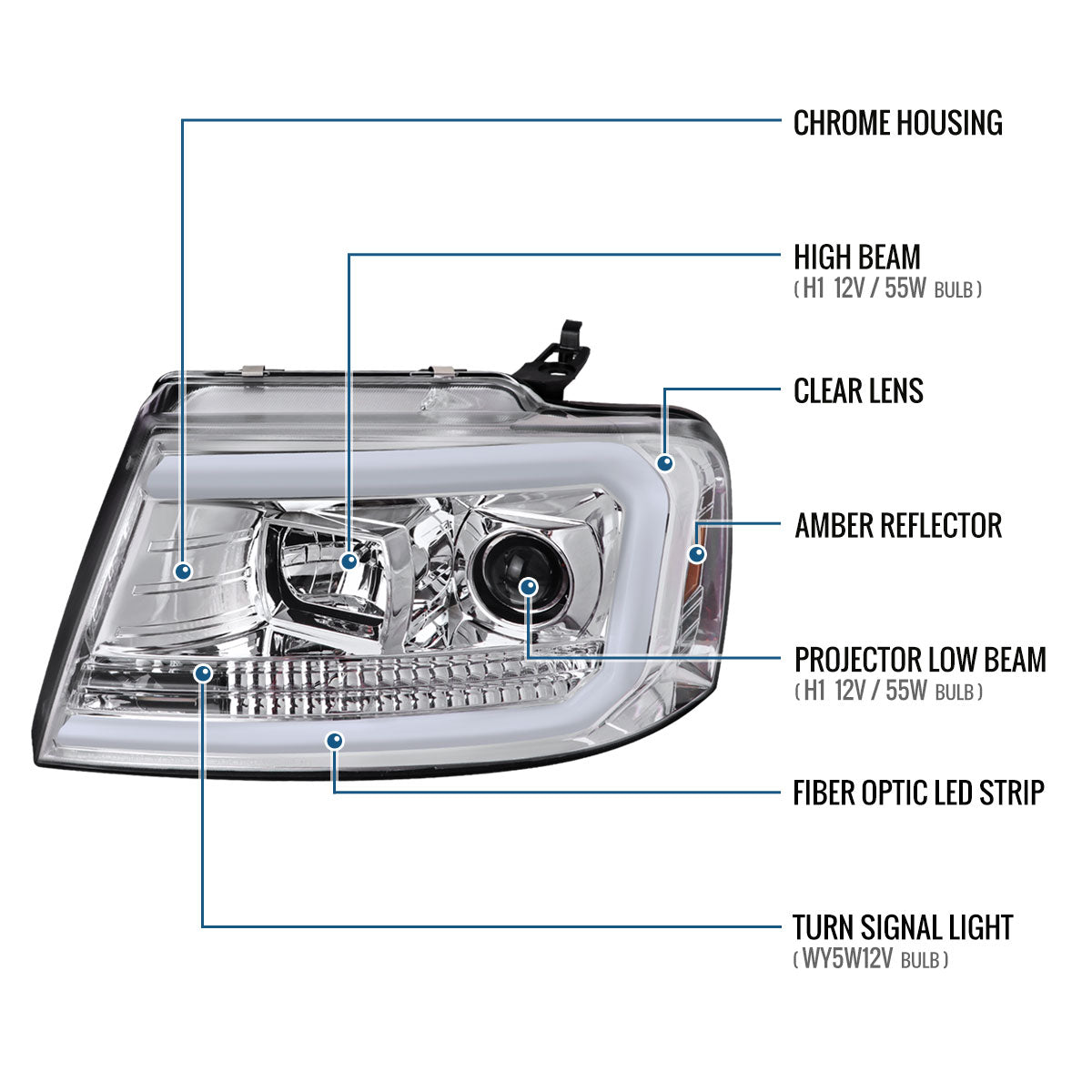 CHROME HOUSING

HIGH BEAM
( H1 12V / 55W BULB )

CLEAR LENS

AMBER REFLECTOR

PROJECTOR LOW BEAM
( H1 12V / 55W BULB )

FIBER OPTIC LED STRIP

TURN SIGNAL LIGHT
( WY5W12V BULB )