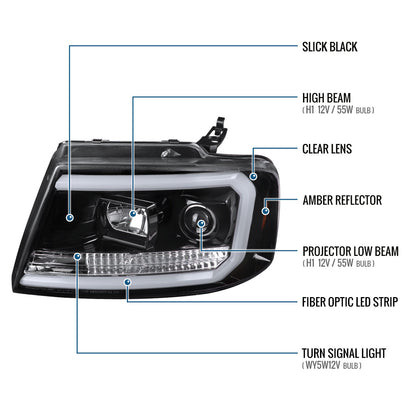 SLICK BLACK

HIGH BEAM
( H1 12V / 55W BULB )

CLEAR LENS

AMBER REFLECTOR

PROJECTOR LOW BEAM
( H1 12V / 55W BULB )

FIBER OPTIC LED STRIP

TURN SIGNAL LIGHT
( WY5W12V BULB )