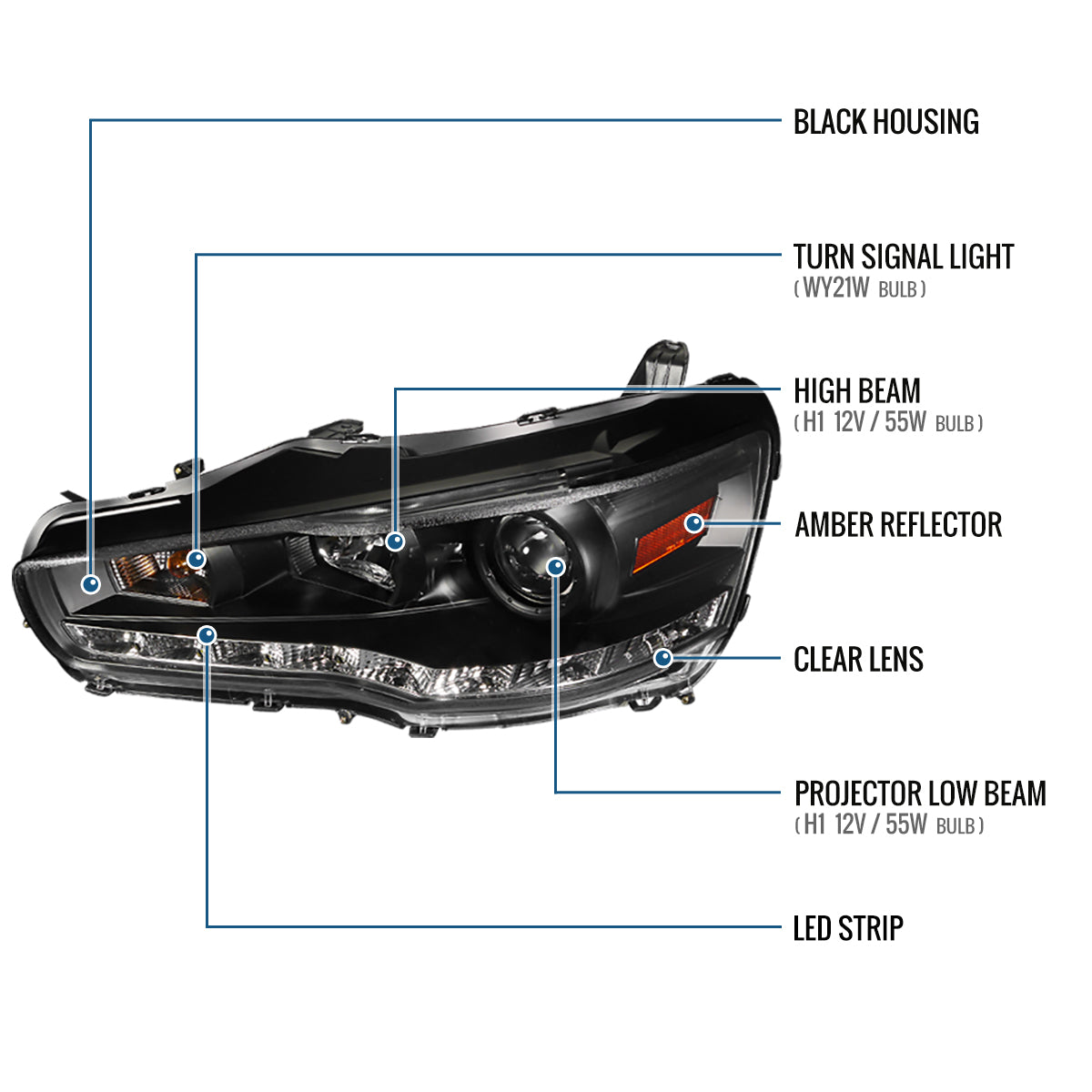 BLACK HOUSING

TURN SIGNAL LIGHT
( WY21W BULB )

HIGH BEAM
( H1 12V / 55W BULB )

AMBER REFLECTOR

CLEAR LENS

PROJECTOR LOW BEAM
( H1 12V / 55W BULB )

LED STRIP