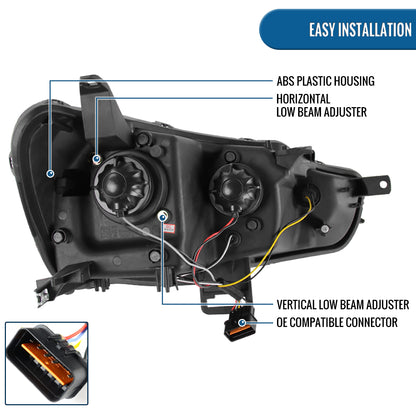 EASY INSTALLATION

ABS PLASTIC HOUSING

HORIZONTAL LOW BEAM ADJUSTER

VERTICAL LOW BEAM ADJUSTER

OE COMPATIBLE CONNECTOR