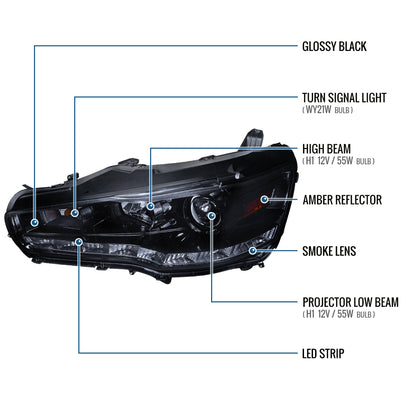 GLOSSY BLACK

TURN SIGNAL LIGHT
( WY21W BULB )

HIGH BEAM
( H1 12V / 55W BULB )

AMBER REFLECTOR

SMOKE LENS

PROJECTOR LOW BEAM
( H1 12V / 55W BULB )

LED STRIP