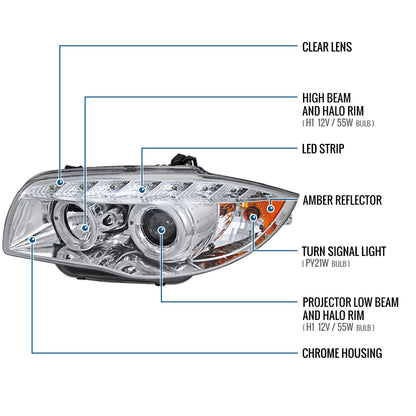 CLEAR LENS

HIGH BEAM
AND HALO RIM
( H1 12V / 55W BULB )

LED STRIP

AMBER REFLECTOR

TURN SIGNAL LIGHT
( PY21W BULB )

PROJECTOR LOW BEAM
AND HALO RIM
( H1 12V / 55W BULB )

CHROME HOUSING