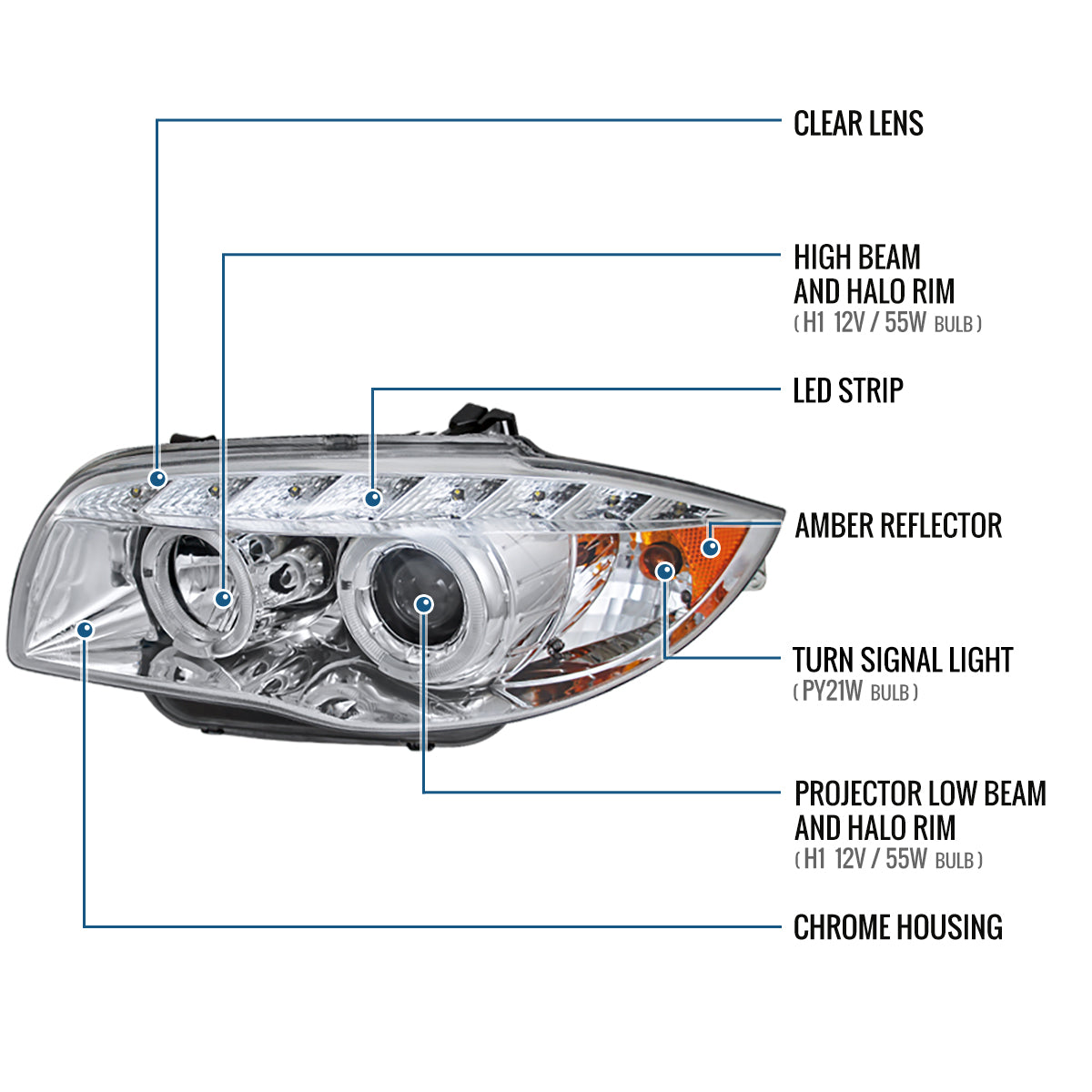 CLEAR LENS

HIGH BEAM
AND HALO RIM
( H1 12V / 55W BULB )

LED STRIP

AMBER REFLECTOR

TURN SIGNAL LIGHT
( PY21W BULB )

PROJECTOR LOW BEAM
AND HALO RIM
( H1 12V / 55W BULB )

CHROME HOUSING