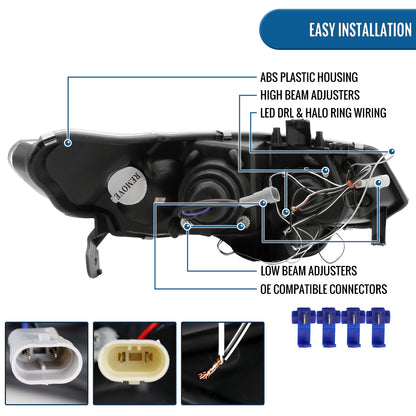 EASY INSTALLATION

ABS PLASTIC HOUSING
HIGH BEAM ADJUSTERS
LED DRL & HALO RING WIRING

REMOVE

LOW BEAM ADJUSTERS
OE COMPATIBLE CONNECTORS