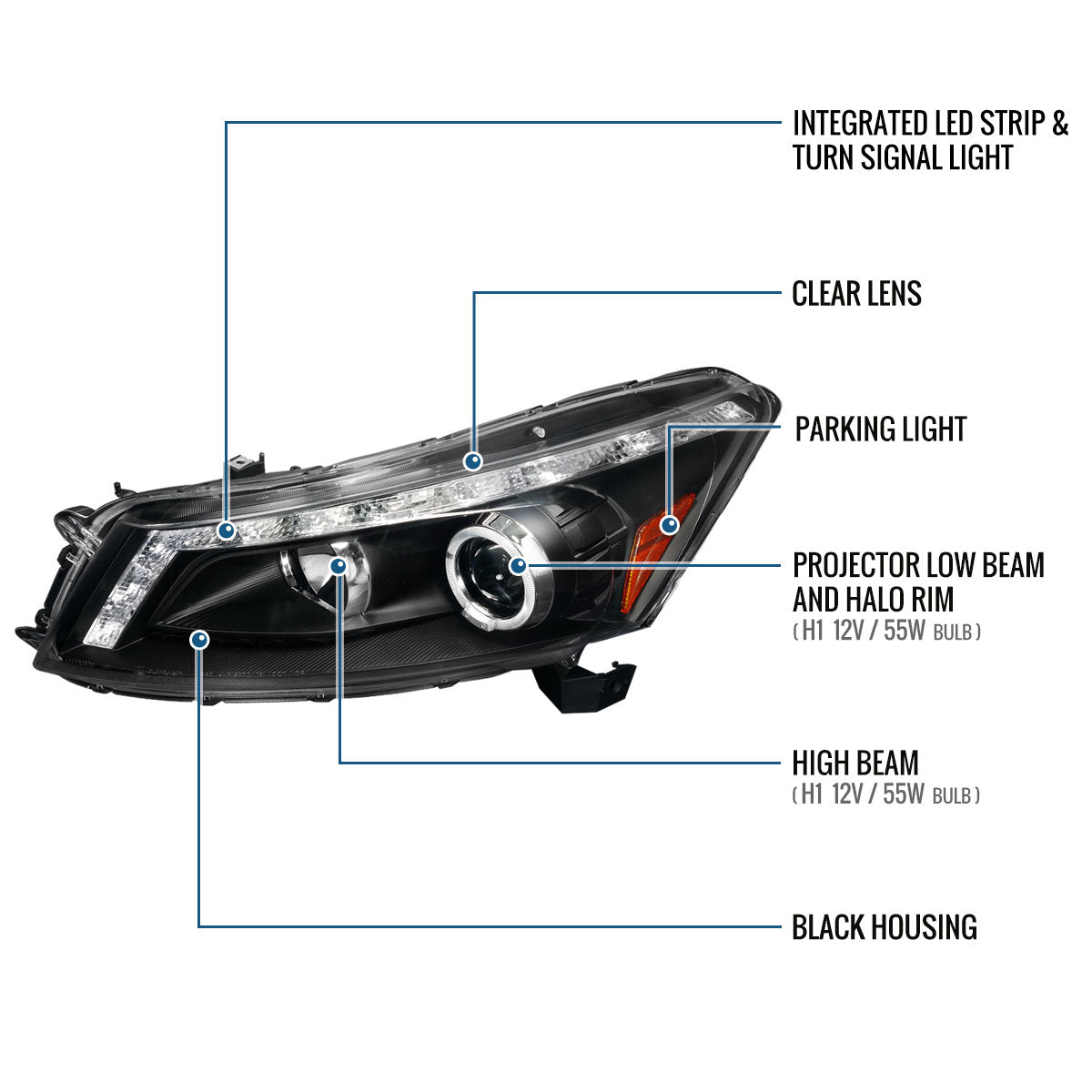 INTEGRATED LED STRIP & TURN SIGNAL LIGHT

CLEAR LENS

PARKING LIGHT

PROJECTOR LOW BEAM AND HALO RIM
( H1 12V / 55W BULB )

HIGH BEAM
( H1 12V / 55W BULB )

BLACK HOUSING