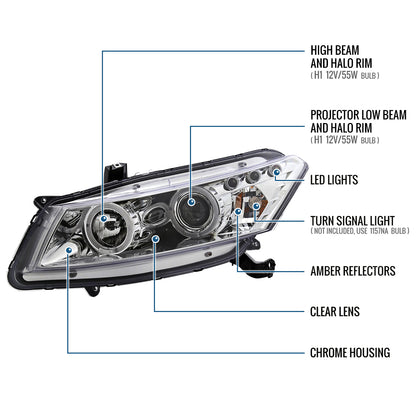 HIGH BEAM AND HALO RIM
( H1 12V/55W BULB )

PROJECTOR LOW BEAM AND HALO RIM
( H1 12V/55W BULB )

LED LIGHTS

TURN SIGNAL LIGHT
( NOT INCLUDED, USE 1157NA BULB )

AMBER REFLECTORS

CLEAR LENS

CHROME HOUSING