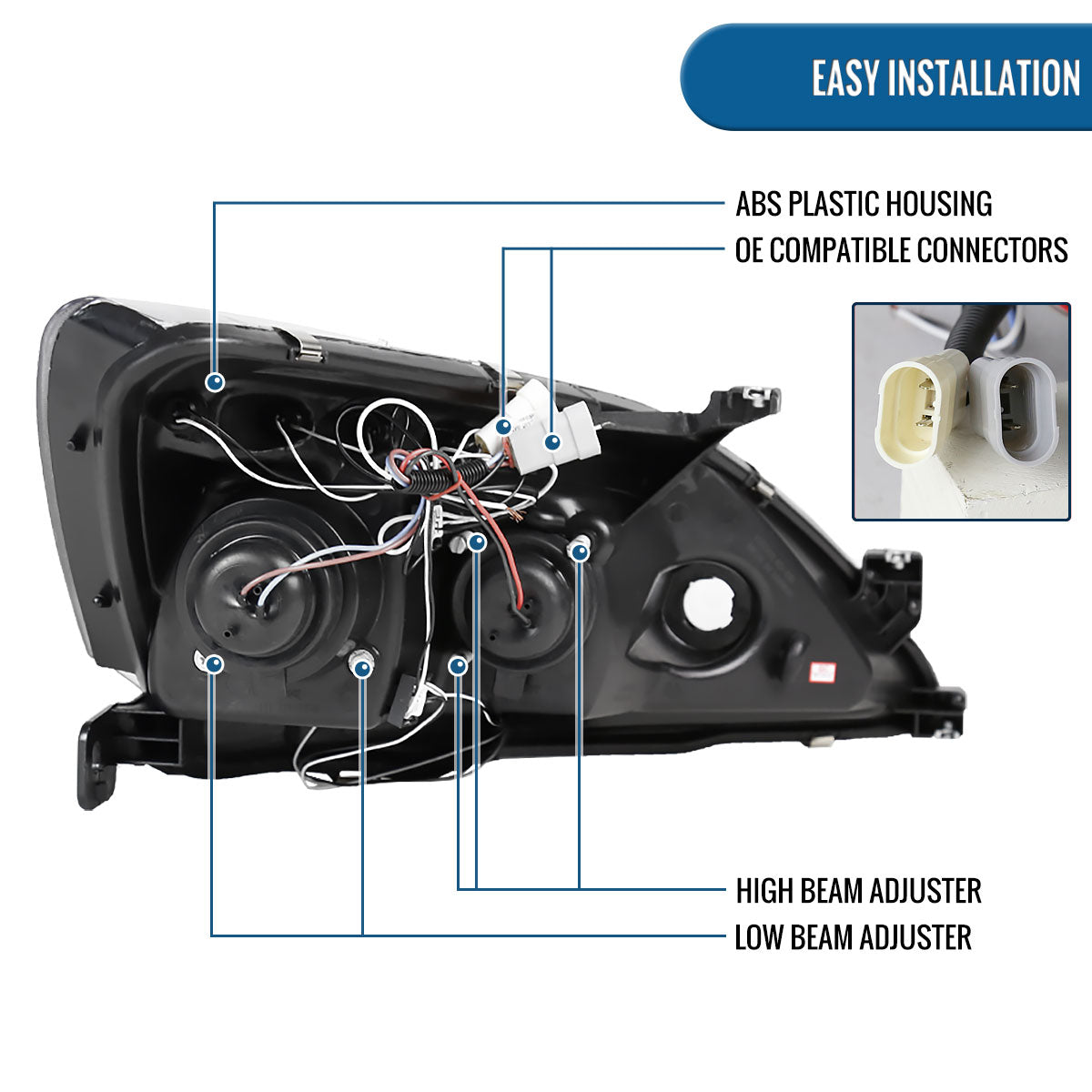 EASY INSTALLATION

ABS PLASTIC HOUSING

OE COMPATIBLE CONNECTORS

HIGH BEAM ADJUSTER

LOW BEAM ADJUSTER