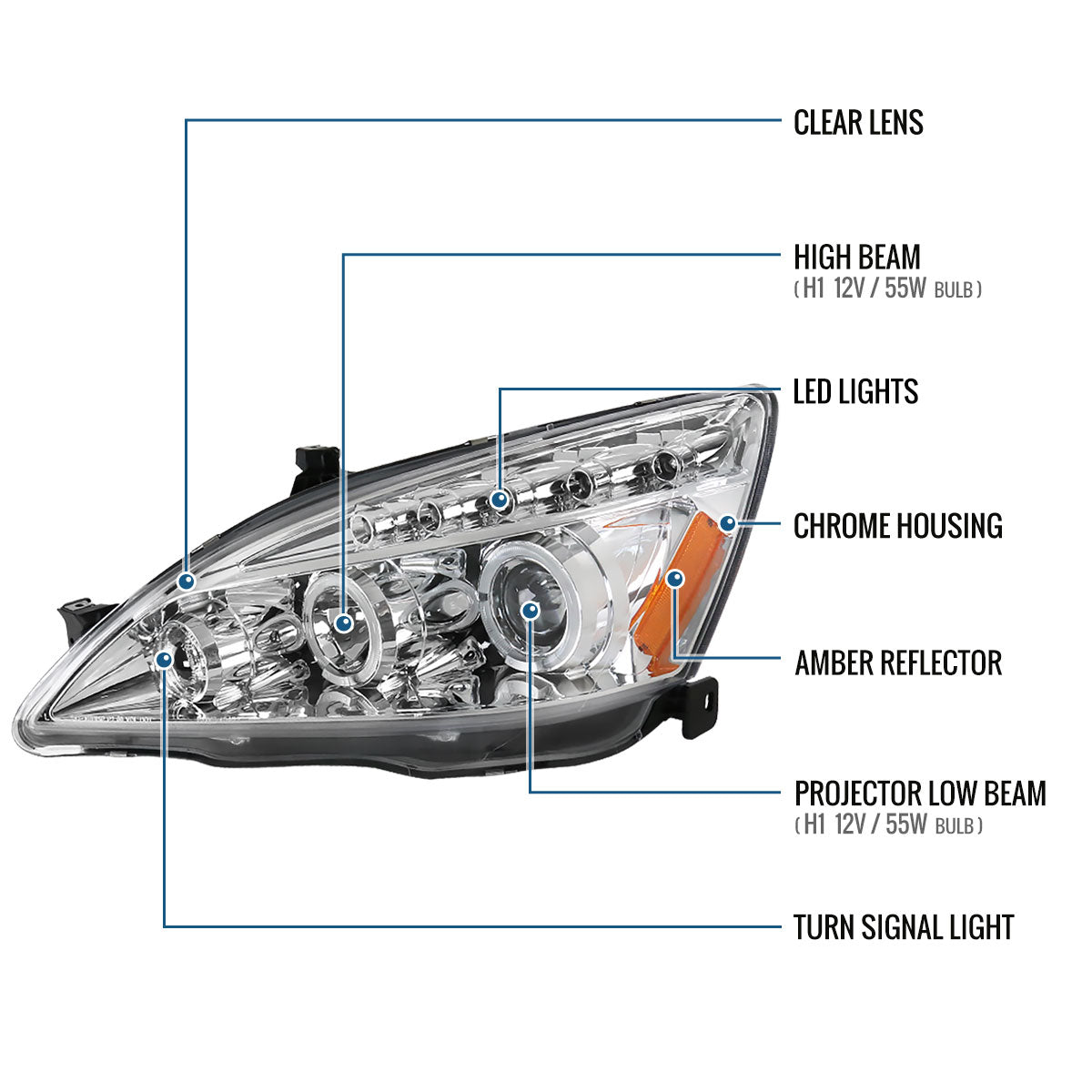 CLEAR LENS

HIGH BEAM
( H1 12V / 55W BULB )

LED LIGHTS

CHROME HOUSING

AMBER REFLECTOR

PROJECTOR LOW BEAM
( H1 12V / 55W BULB )

TURN SIGNAL LIGHT