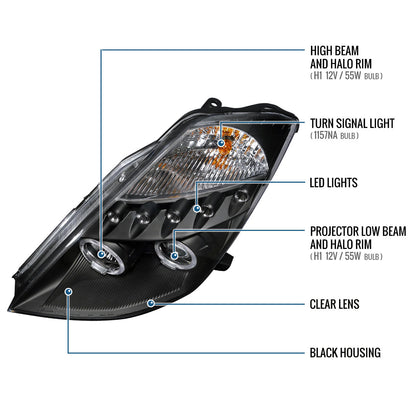 HIGH BEAM AND HALO RIM
(H1 12V / 55W BULB)

TURN SIGNAL LIGHT
(1157NA BULB)

LED LIGHTS

PROJECTOR LOW BEAM AND HALO RIM
(H1 12V / 55W BULB)

CLEAR LENS

BLACK HOUSING