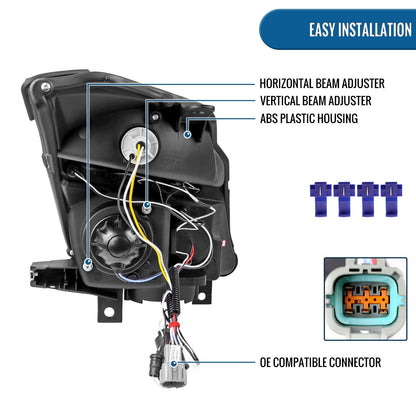 EASY INSTALLATION

HORIZONTAL BEAM ADJUSTER
VERTICAL BEAM ADJUSTER
ABS PLASTIC HOUSING

OE COMPATIBLE CONNECTOR