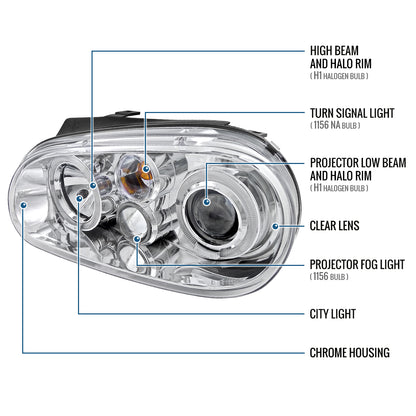 HIGH BEAM AND HALO RIM
( H1 HALOGEN BULB )

TURN SIGNAL LIGHT
( 1156 NA BULB )

PROJECTOR LOW BEAM AND HALO RIM
( H1 HALOGEN BULB )

CLEAR LENS

PROJECTOR FOG LIGHT
( 1156 BULB )

CITY LIGHT

CHROME HOUSING