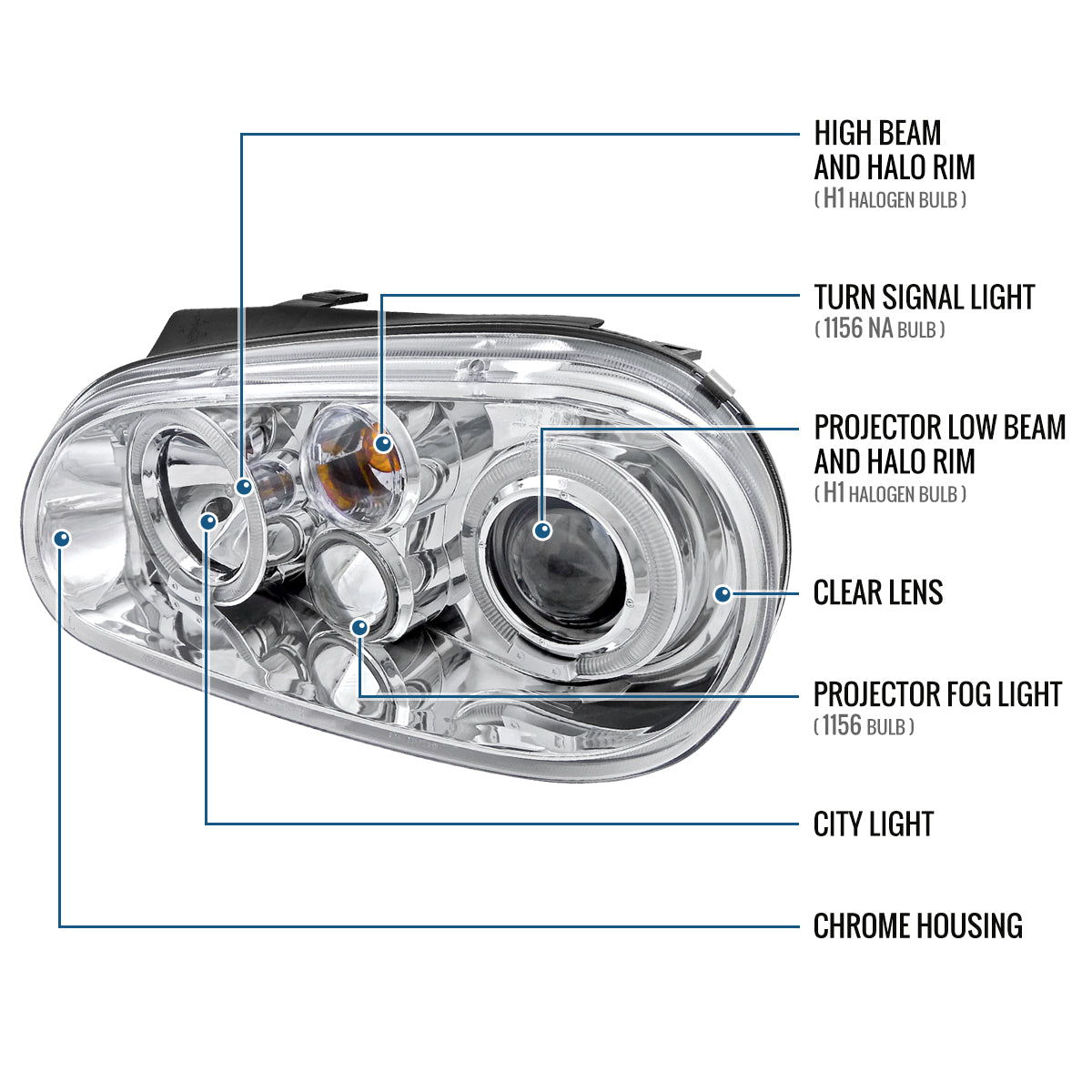 HIGH BEAM
AND HALO RIM
( H1 HALOGEN BULB )

TURN SIGNAL LIGHT
( 1156 NA BULB )

PROJECTOR LOW BEAM
AND HALO RIM
( H1 HALOGEN BULB )

CLEAR LENS

PROJECTOR FOG LIGHT
( 1156 BULB )

CITY LIGHT

CHROME HOUSING