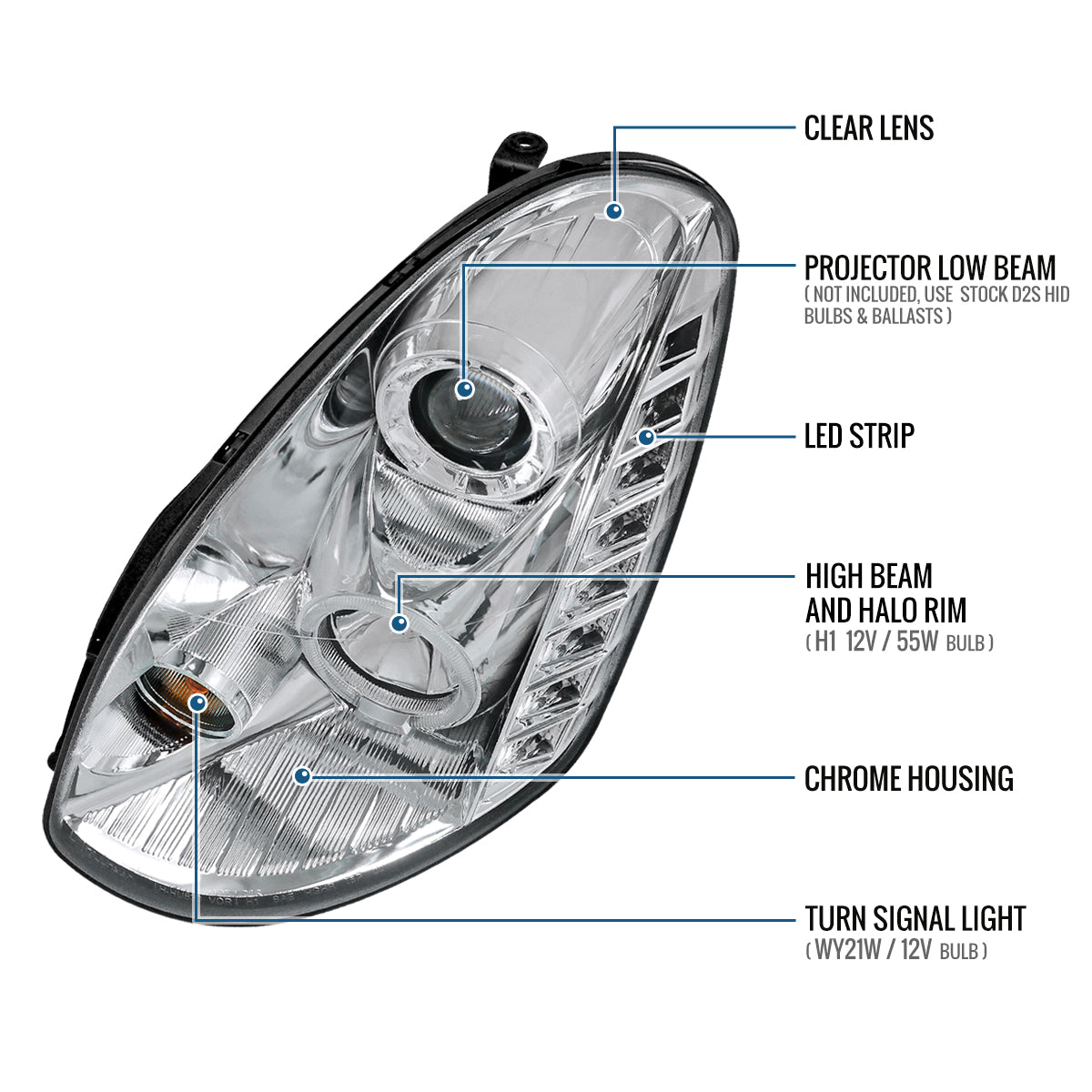 CLEAR LENS

PROJECTOR LOW BEAM
( NOT INCLUDED, USE STOCK D2S HID BULBS & BALLASTS )

LED STRIP

HIGH BEAM AND HALO RIM
( H1 12V / 55W BULB )

CHROME HOUSING

TURN SIGNAL LIGHT
( WY21W / 12V BULB )