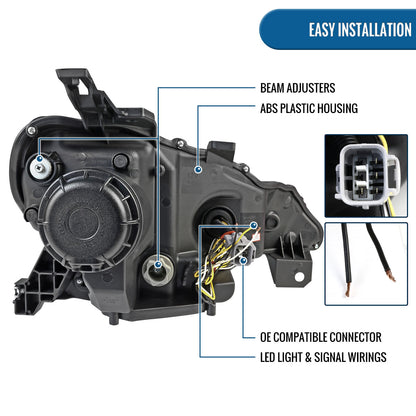 EASY INSTALLATION

BEAM ADJUSTERS

ABS PLASTIC HOUSING

OE COMPATIBLE CONNECTOR

LED LIGHT & SIGNAL WIRINGS