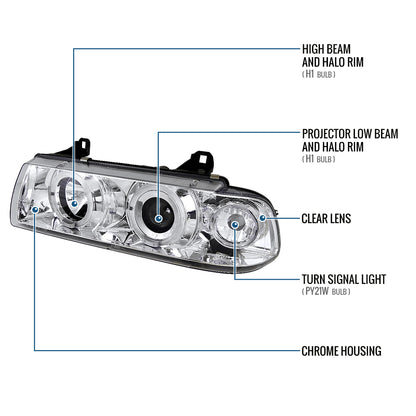 HIGH BEAM
AND HALO RIM
( H1 BULB )

PROJECTOR LOW BEAM
AND HALO RIM
( H1 BULB )

CLEAR LENS

TURN SIGNAL LIGHT
( PY21W BULB )

CHROME HOUSING