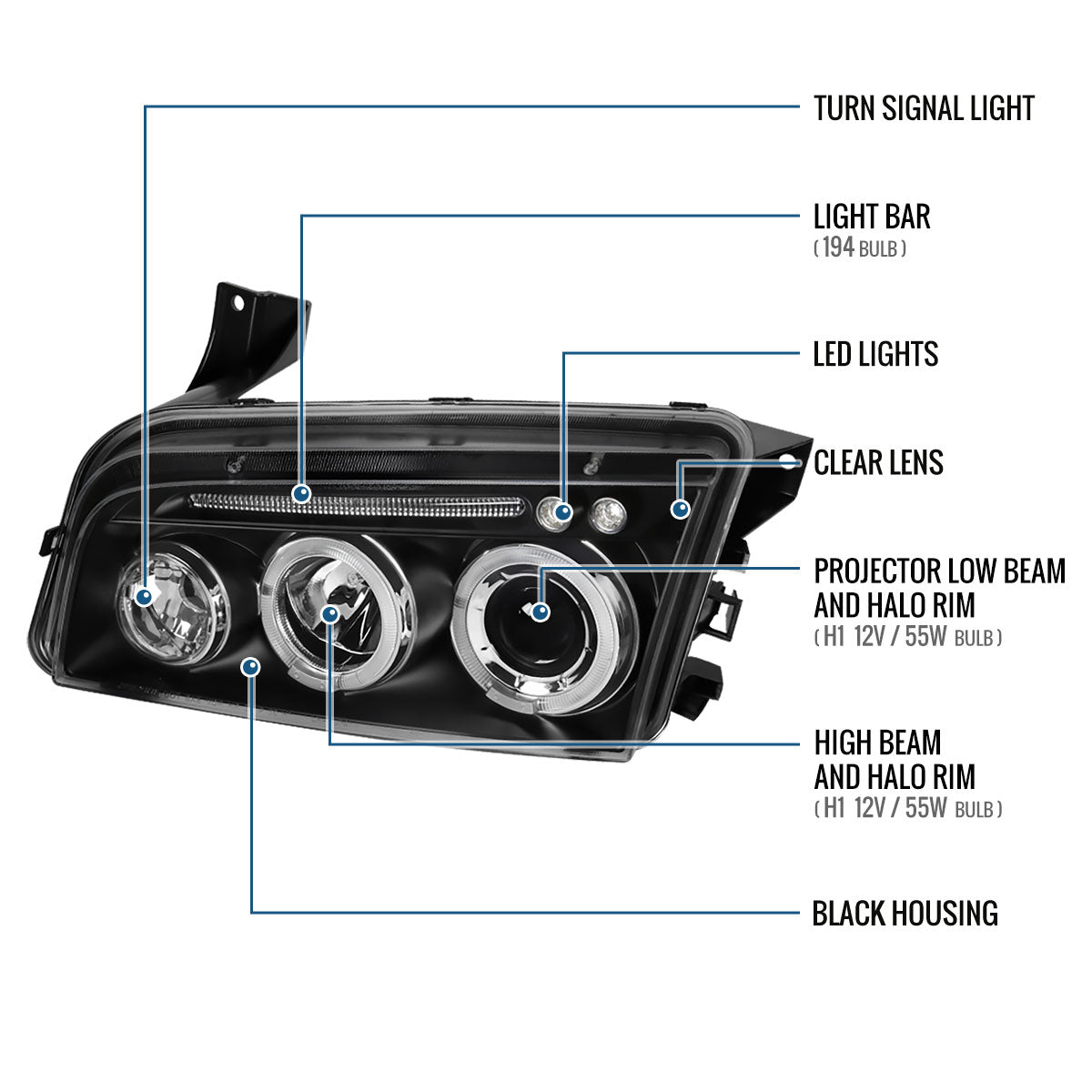 TURN SIGNAL LIGHT

LIGHT BAR
( 194 BULB )

LED LIGHTS

CLEAR LENS

PROJECTOR LOW BEAM AND HALO RIM
( H1 12V / 55W BULB )

HIGH BEAM AND HALO RIM
( H1 12V / 55W BULB )

BLACK HOUSING