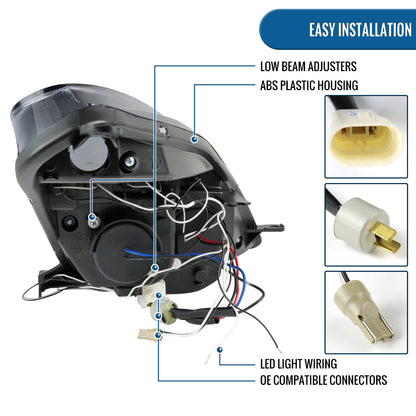 EASY INSTALLATION

LOW BEAM ADJUSTERS

ABS PLASTIC HOUSING

LED LIGHT WIRING

OE COMPATIBLE CONNECTORS