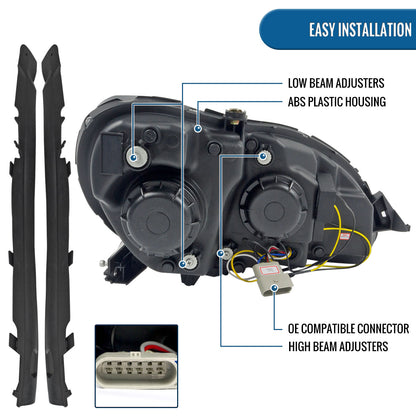 EASY INSTALLATION

LOW BEAM ADJUSTERS

ABS PLASTIC HOUSING

OE COMPATIBLE CONNECTOR

HIGH BEAM ADJUSTERS