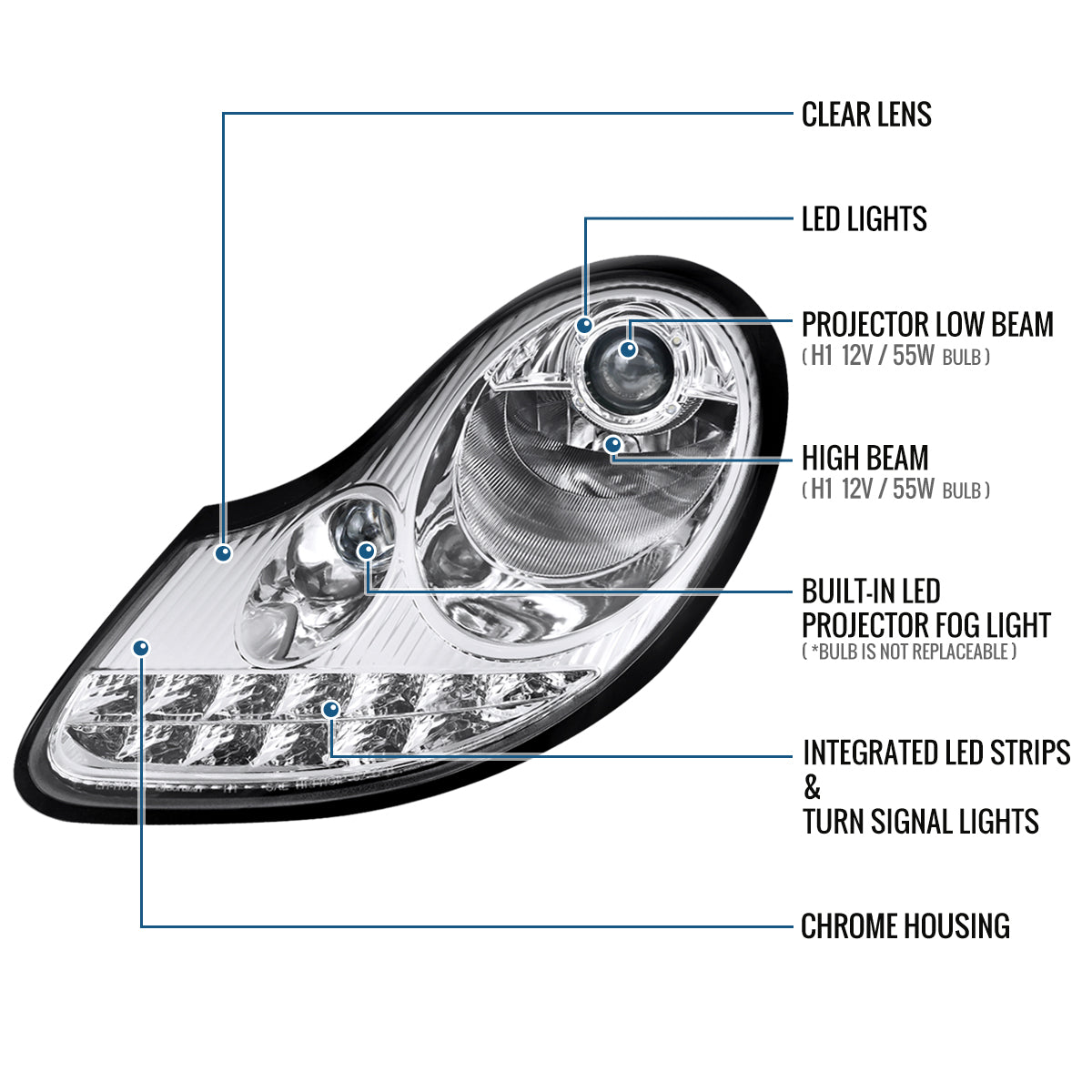 CLEAR LENS

LED LIGHTS

PROJECTOR LOW BEAM
( H1 12V / 55W BULB )

HIGH BEAM
( H1 12V / 55W BULB )

BUILT-IN LED
PROJECTOR FOG LIGHT
( *BULB IS NOT REPLACEABLE )

INTEGRATED LED STRIPS
&
TURN SIGNAL LIGHTS

CHROME HOUSING