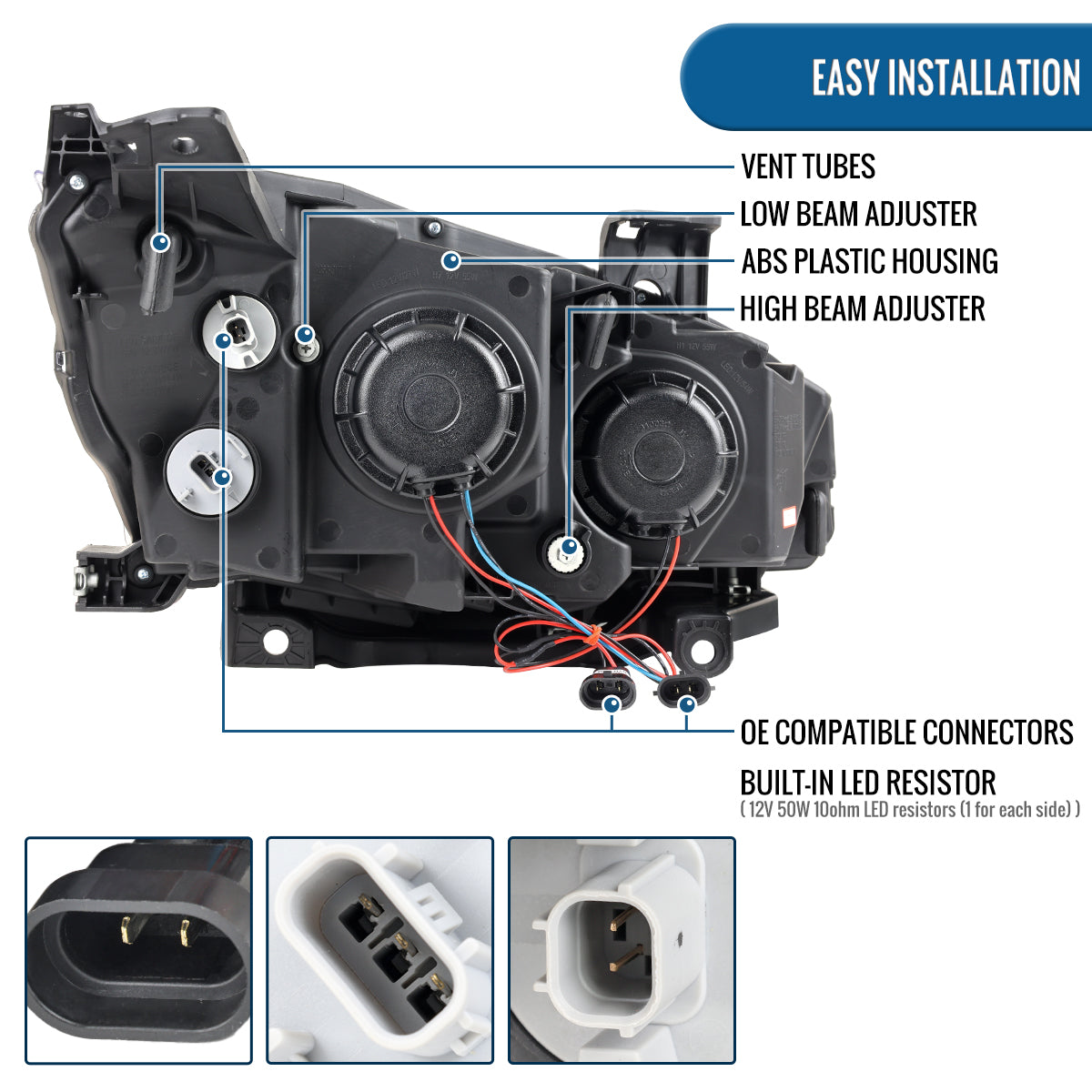 EASY INSTALLATION

VENT TUBES

LOW BEAM ADJUSTER

ABS PLASTIC HOUSING

HIGH BEAM ADJUSTER

OE COMPATIBLE CONNECTORS

BUILT-IN LED RESISTOR
( 12V 50W 10ohm LED resistors (1 for each side) )