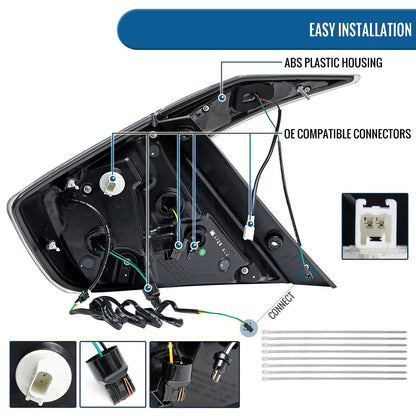 EASY INSTALLATION

ABS PLASTIC HOUSING

OE COMPATIBLE CONNECTORS

CONNECT