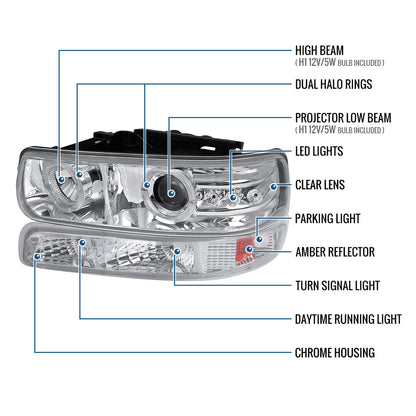 HIGH BEAM
( H1 12V/5W BULB INCLUDED )

DUAL HALO RINGS

PROJECTOR LOW BEAM
( H1 12V/5W BULB INCLUDED )

LED LIGHTS

CLEAR LENS

PARKING LIGHT

AMBER REFLECTOR

TURN SIGNAL LIGHT

DAYTIME RUNNING LIGHT

CHROME HOUSING