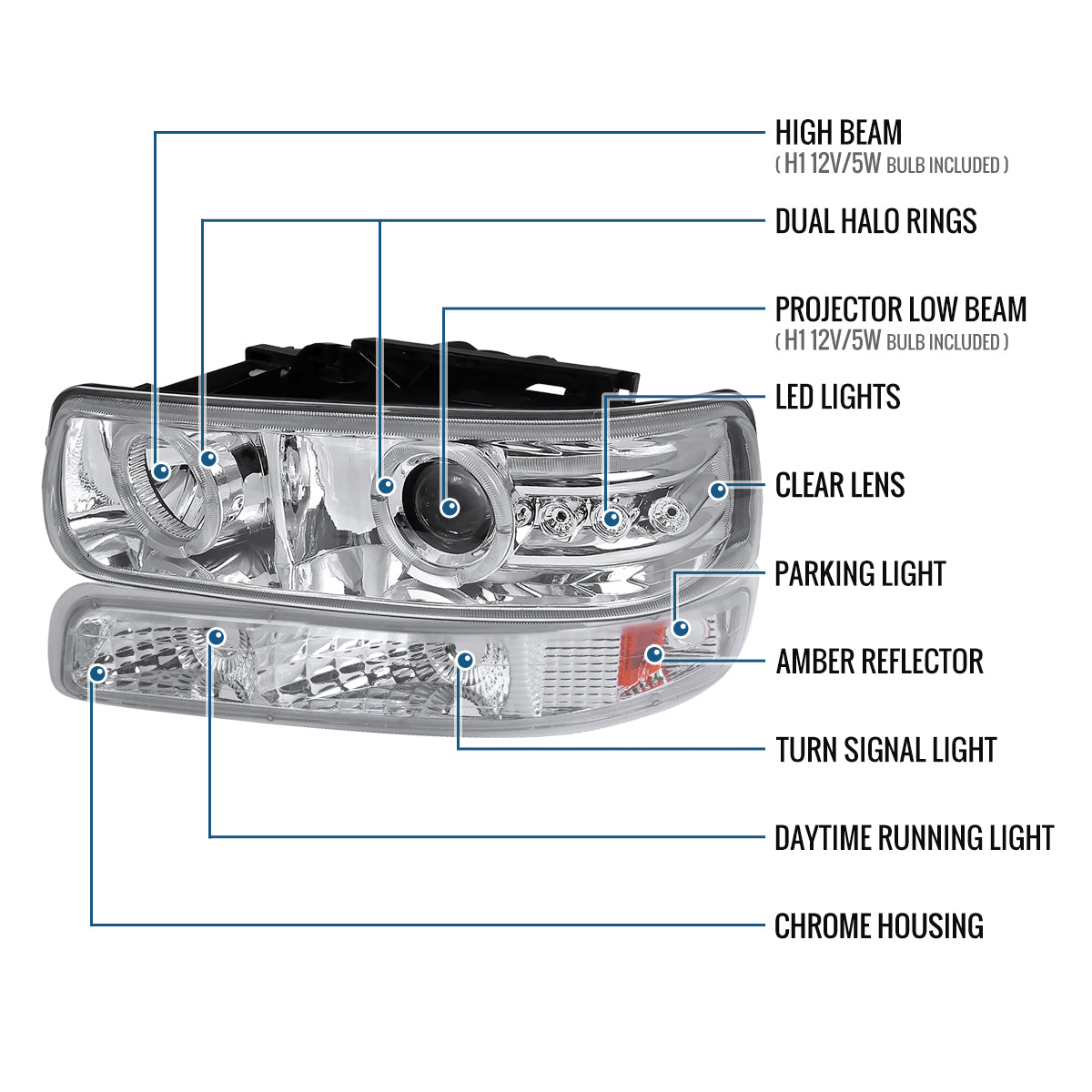 HIGH BEAM
( H1 12V/5W BULB INCLUDED )

DUAL HALO RINGS

PROJECTOR LOW BEAM
( H1 12V/5W BULB INCLUDED )

LED LIGHTS

CLEAR LENS

PARKING LIGHT

AMBER REFLECTOR

TURN SIGNAL LIGHT

DAYTIME RUNNING LIGHT

CHROME HOUSING