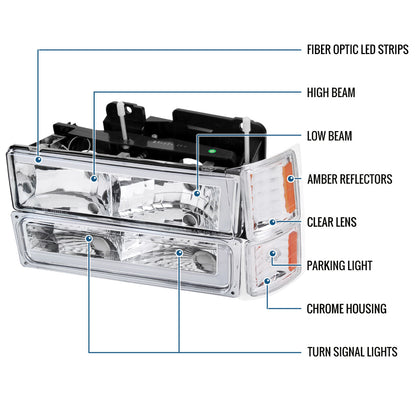 FIBER OPTIC LED STRIPS

HIGH BEAM

LOW BEAM

AMBER REFLECTORS

CLEAR LENS

PARKING LIGHT

CHROME HOUSING

TURN SIGNAL LIGHTS