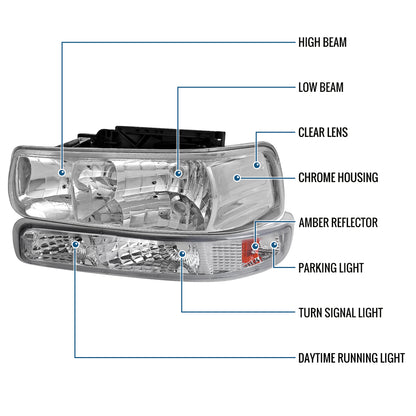 HIGH BEAM

LOW BEAM

CLEAR LENS

CHROME HOUSING

AMBER REFLECTOR

PARKING LIGHT

TURN SIGNAL LIGHT

DAYTIME RUNNING LIGHT