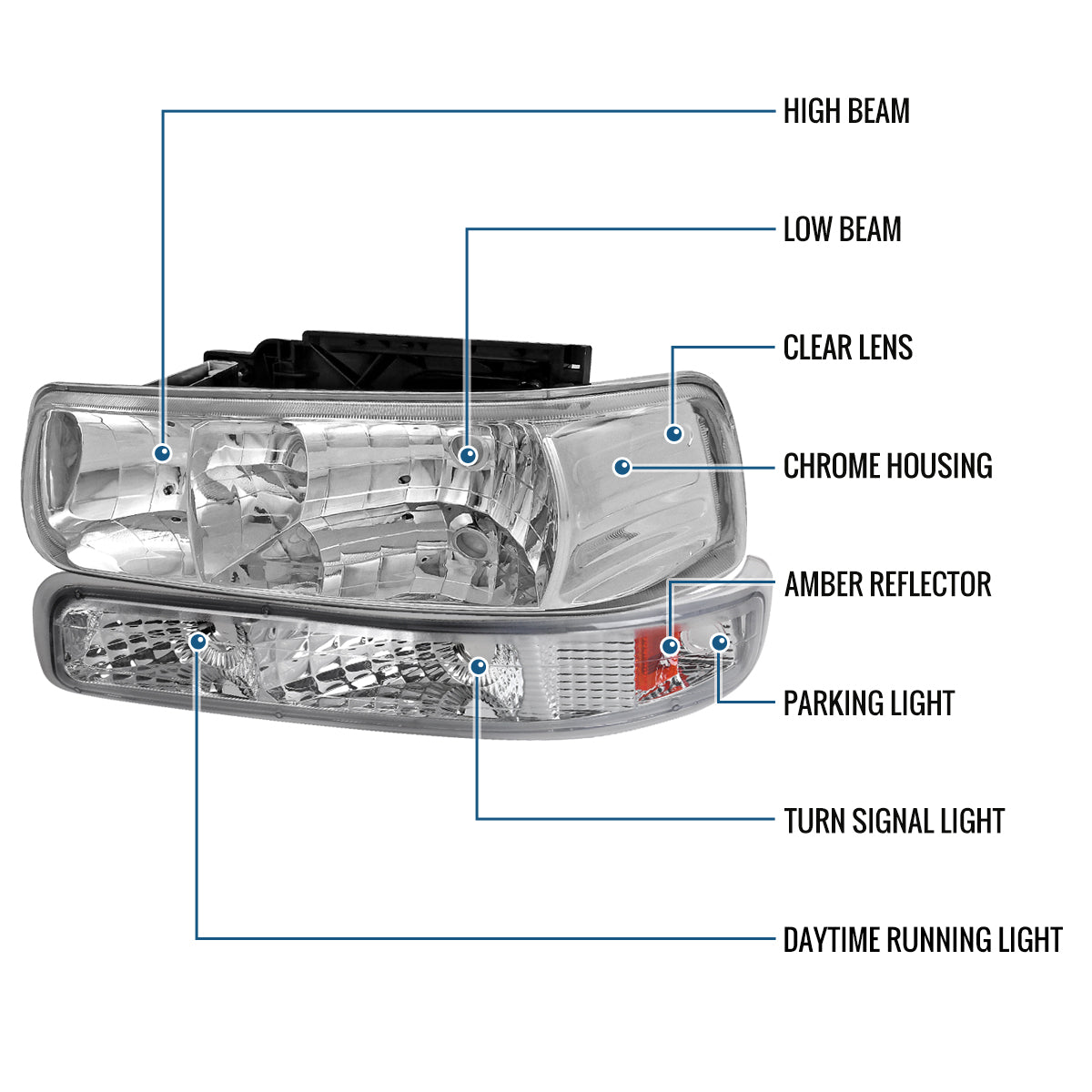 HIGH BEAM

LOW BEAM

CLEAR LENS

CHROME HOUSING

AMBER REFLECTOR

PARKING LIGHT

TURN SIGNAL LIGHT

DAYTIME RUNNING LIGHT