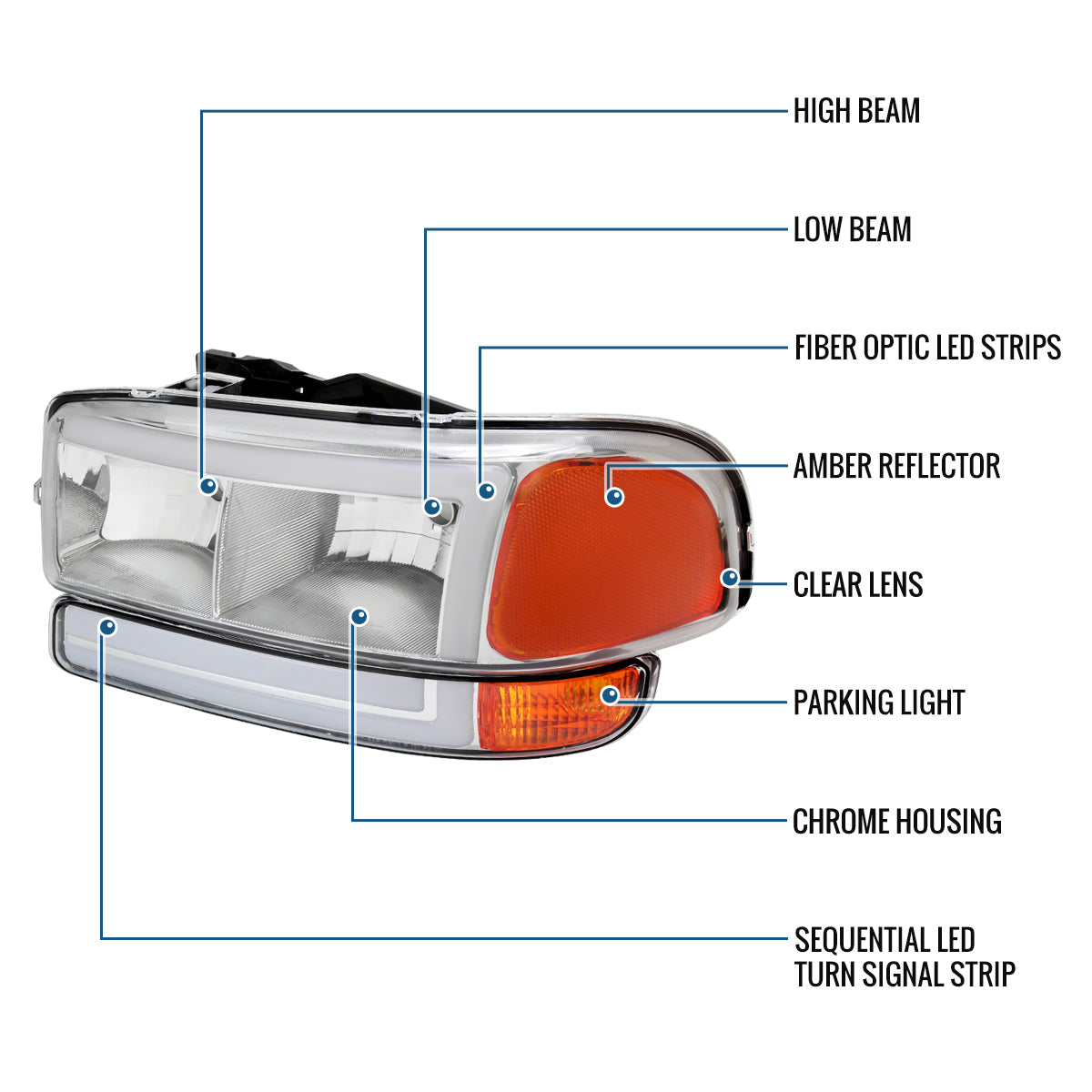 HIGH BEAM

LOW BEAM

FIBER OPTIC LED STRIPS

AMBER REFLECTOR

CLEAR LENS

PARKING LIGHT

CHROME HOUSING

SEQUENTIAL LED
TURN SIGNAL STRIP