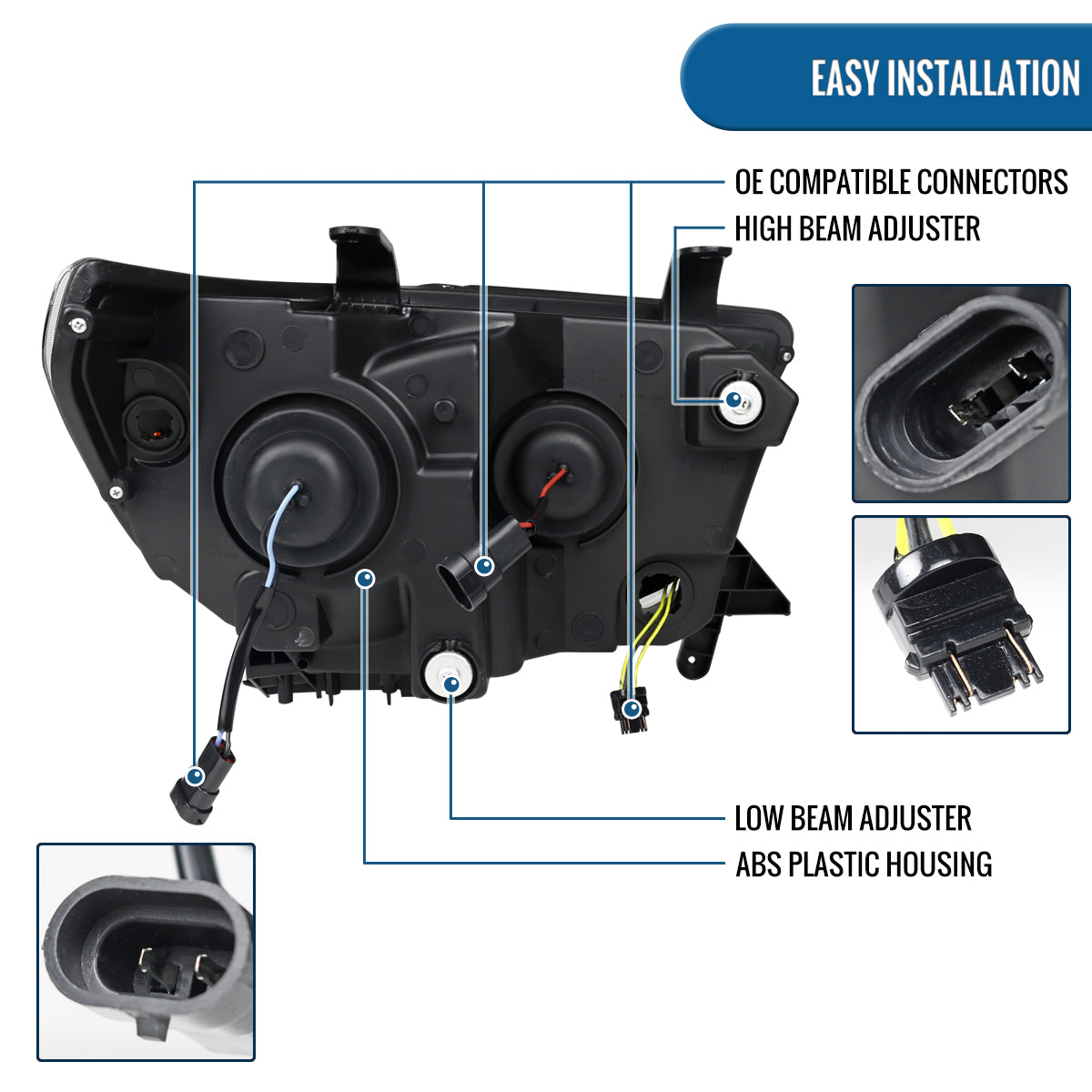 EASY INSTALLATION

OE COMPATIBLE CONNECTORS

HIGH BEAM ADJUSTER

LOW BEAM ADJUSTER

ABS PLASTIC HOUSING