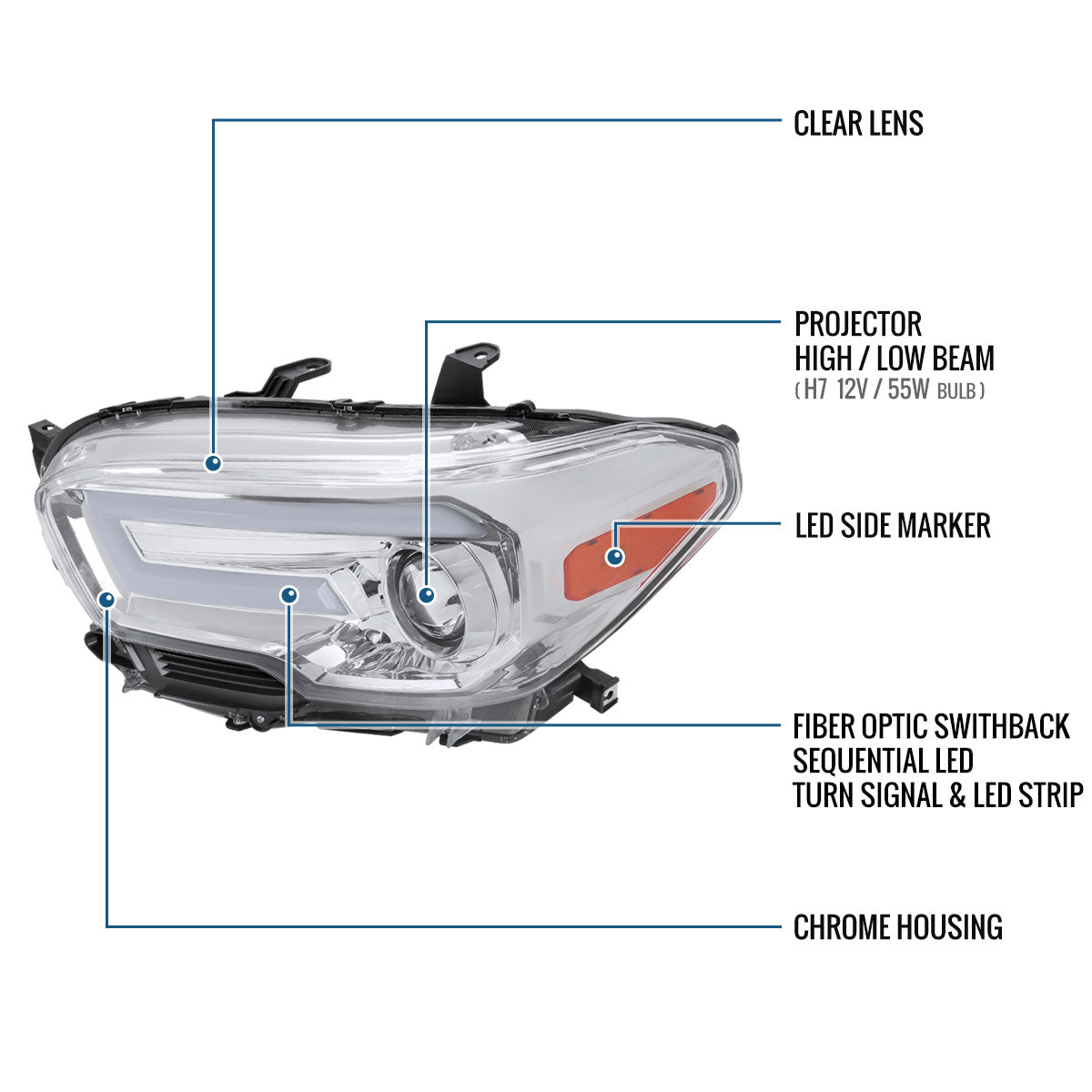 CLEAR LENS

PROJECTOR
HIGH / LOW BEAM
( H7 12V / 55W BULB )

LED SIDE MARKER

FIBER OPTIC SWITHBACK
SEQUENTIAL LED
TURN SIGNAL & LED STRIP

CHROME HOUSING