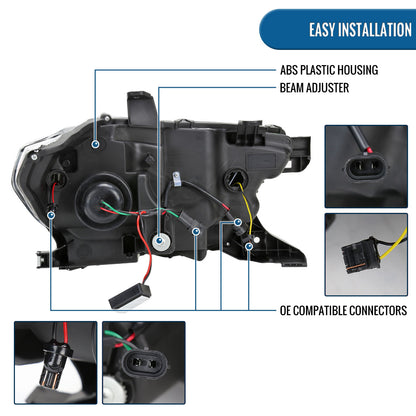 EASY INSTALLATION

ABS PLASTIC HOUSING

BEAM ADJUSTER

OE COMPATIBLE CONNECTORS