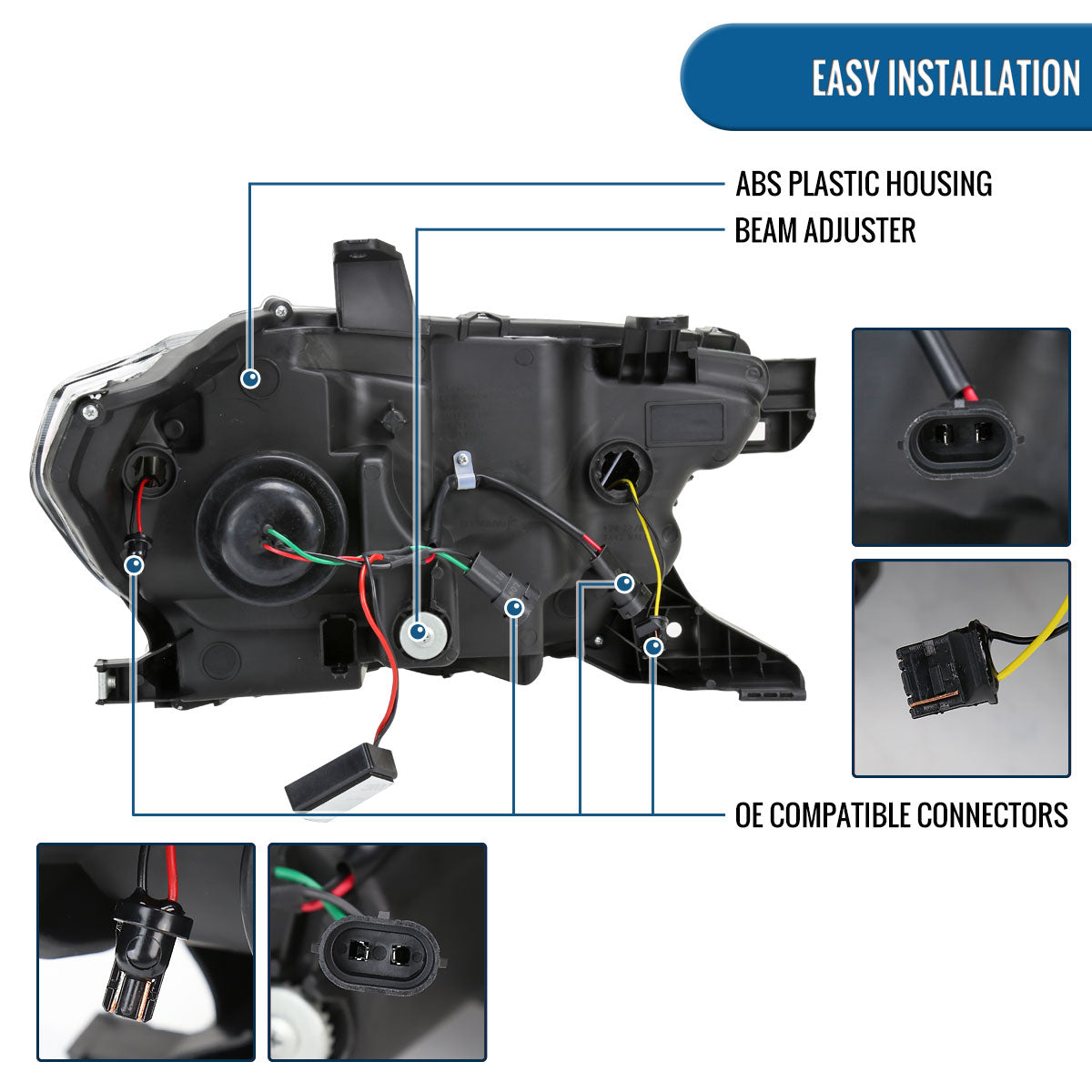 EASY INSTALLATION

ABS PLASTIC HOUSING

BEAM ADJUSTER

OE COMPATIBLE CONNECTORS