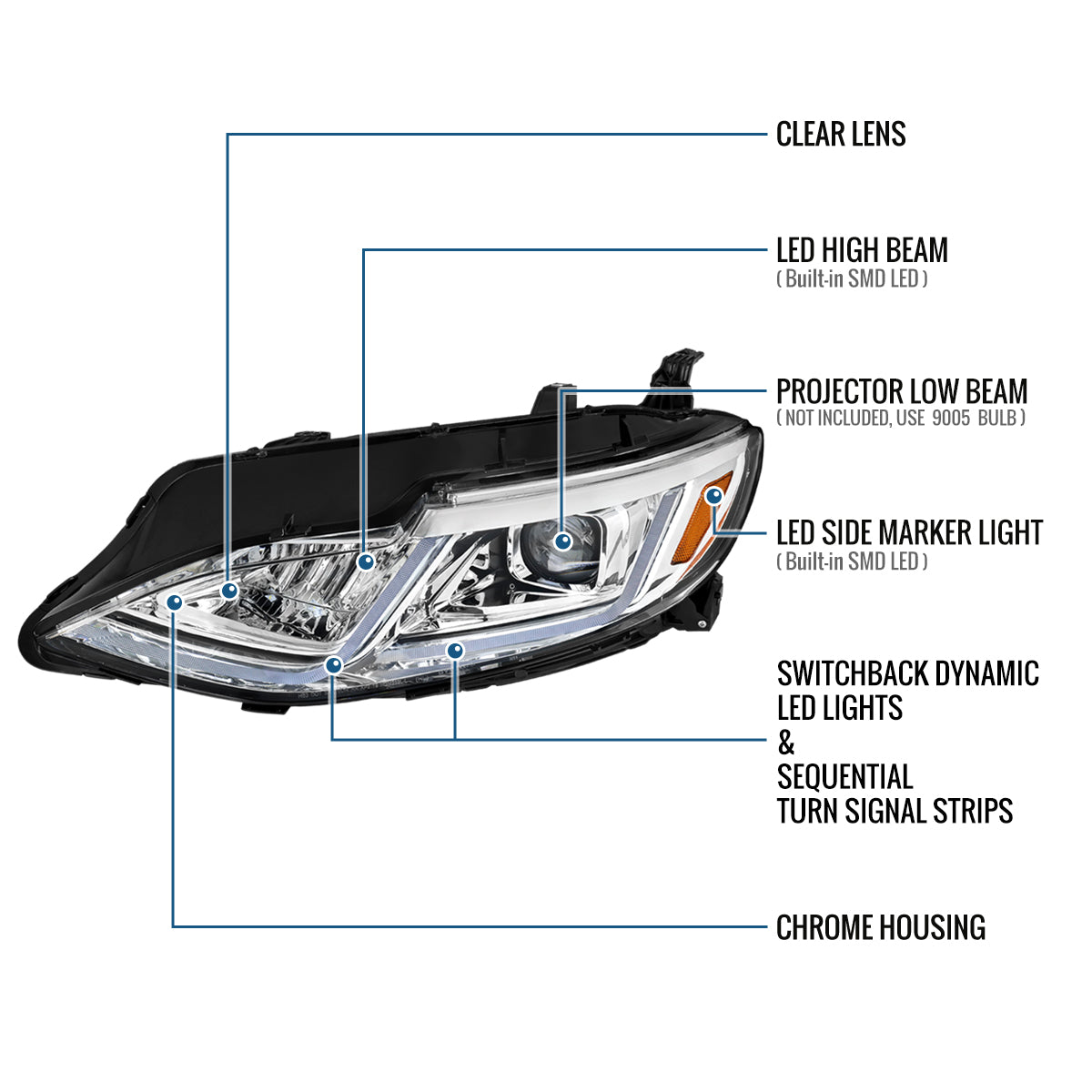 CLEAR LENS

LED HIGH BEAM
( Built-in SMD LED )

PROJECTOR LOW BEAM
( NOT INCLUDED, USE 9005 BULB )

LED SIDE MARKER LIGHT
( Built-in SMD LED )

SWITCHBACK DYNAMIC
LED LIGHTS
&
SEQUENTIAL
TURN SIGNAL STRIPS

CHROME HOUSING