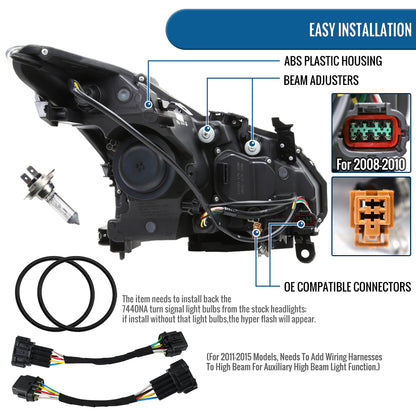 EASY INSTALLATION

ABS PLASTIC HOUSING

BEAM ADJUSTERS

For 2008-2010

OE COMPATIBLE CONNECTORS

The item needs to install back the 7440NA turn signal light bulbs from the stock headlights; if install without that light bulbs,the hyper flash will appear.

(For 2011-2015 Models, Needs To Add Wiring Harnesses To High Beam For Auxiliary High Beam Light Function.)