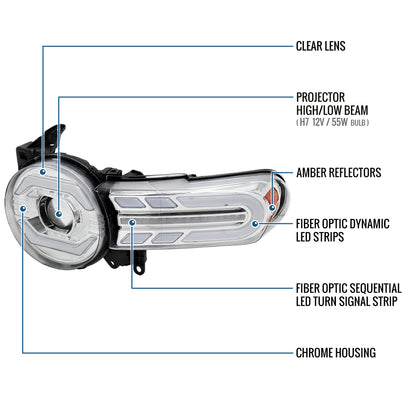 CLEAR LENS

PROJECTOR
HIGH/LOW BEAM
( H7 12V / 55W BULB )

AMBER REFLECTORS

FIBER OPTIC DYNAMIC
LED STRIPS

FIBER OPTIC SEQUENTIAL
LED TURN SIGNAL STRIP

CHROME HOUSING