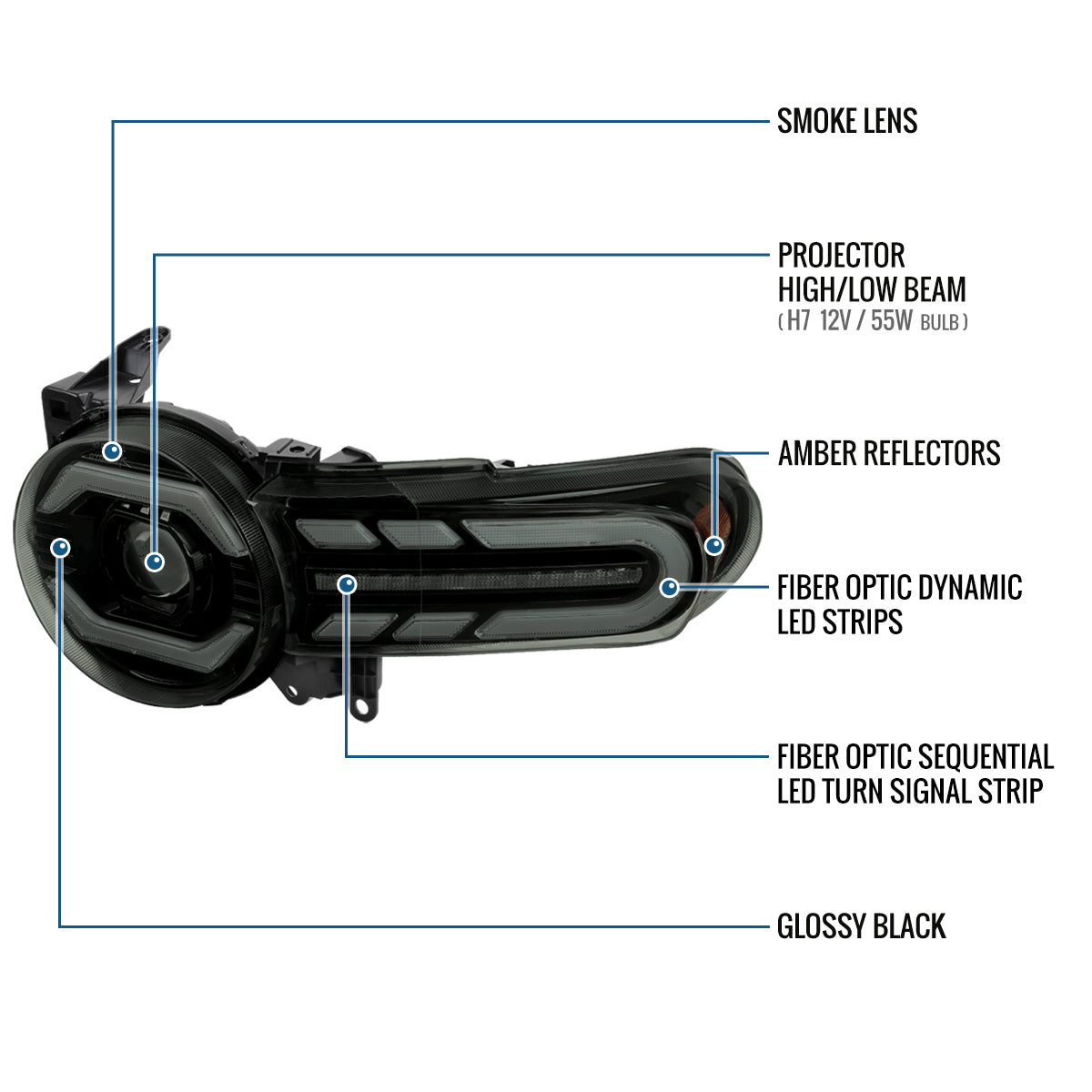 SMOKE LENS

PROJECTOR
HIGH/LOW BEAM
( H7 12V / 55W BULB )

AMBER REFLECTORS

FIBER OPTIC DYNAMIC
LED STRIPS

FIBER OPTIC SEQUENTIAL
LED TURN SIGNAL STRIP

GLOSSY BLACK