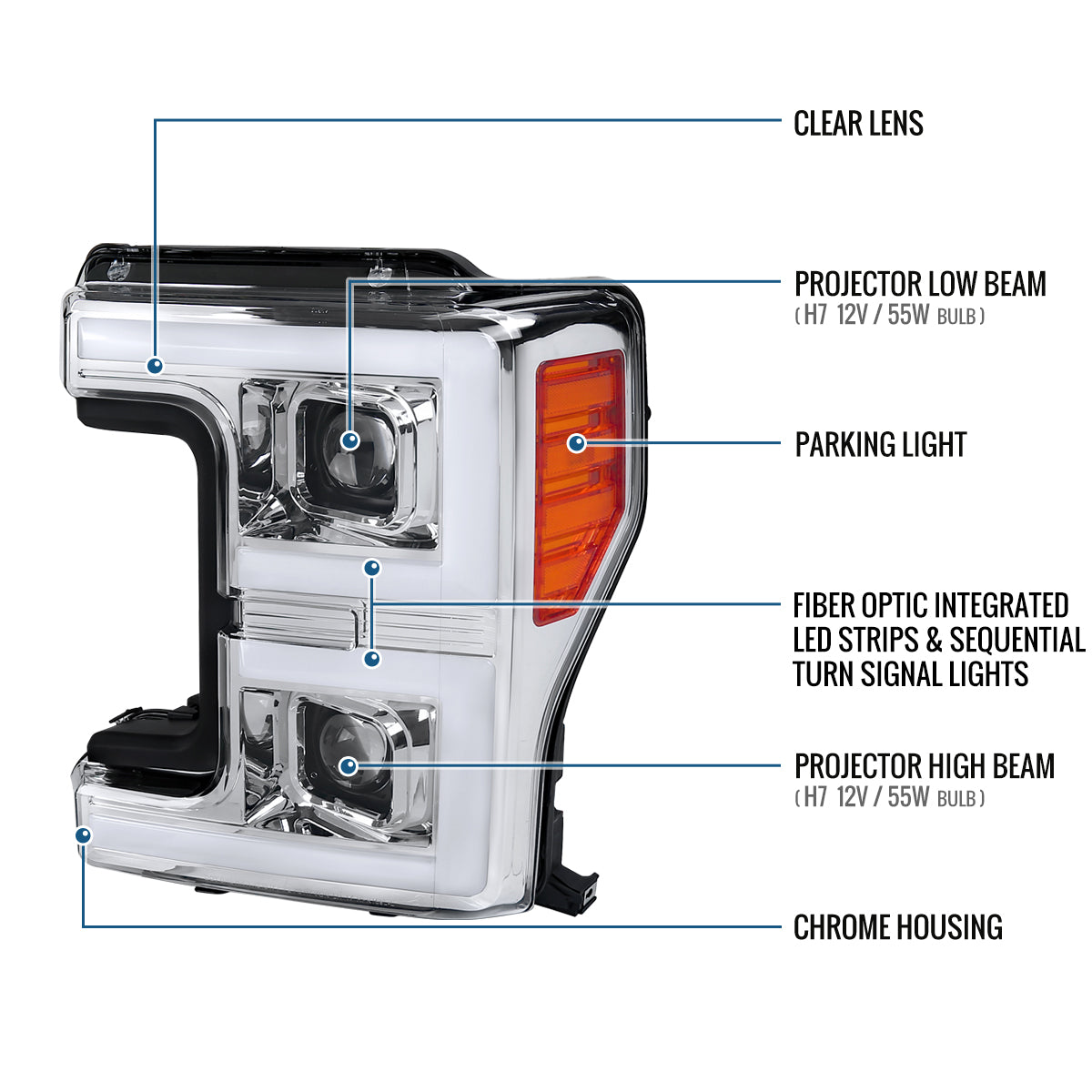 CLEAR LENS

PROJECTOR LOW BEAM
( H7 12V / 55W BULB )

PARKING LIGHT

FIBER OPTIC INTEGRATED LED STRIPS & SEQUENTIAL TURN SIGNAL LIGHTS

PROJECTOR HIGH BEAM
( H7 12V / 55W BULB )

CHROME HOUSING