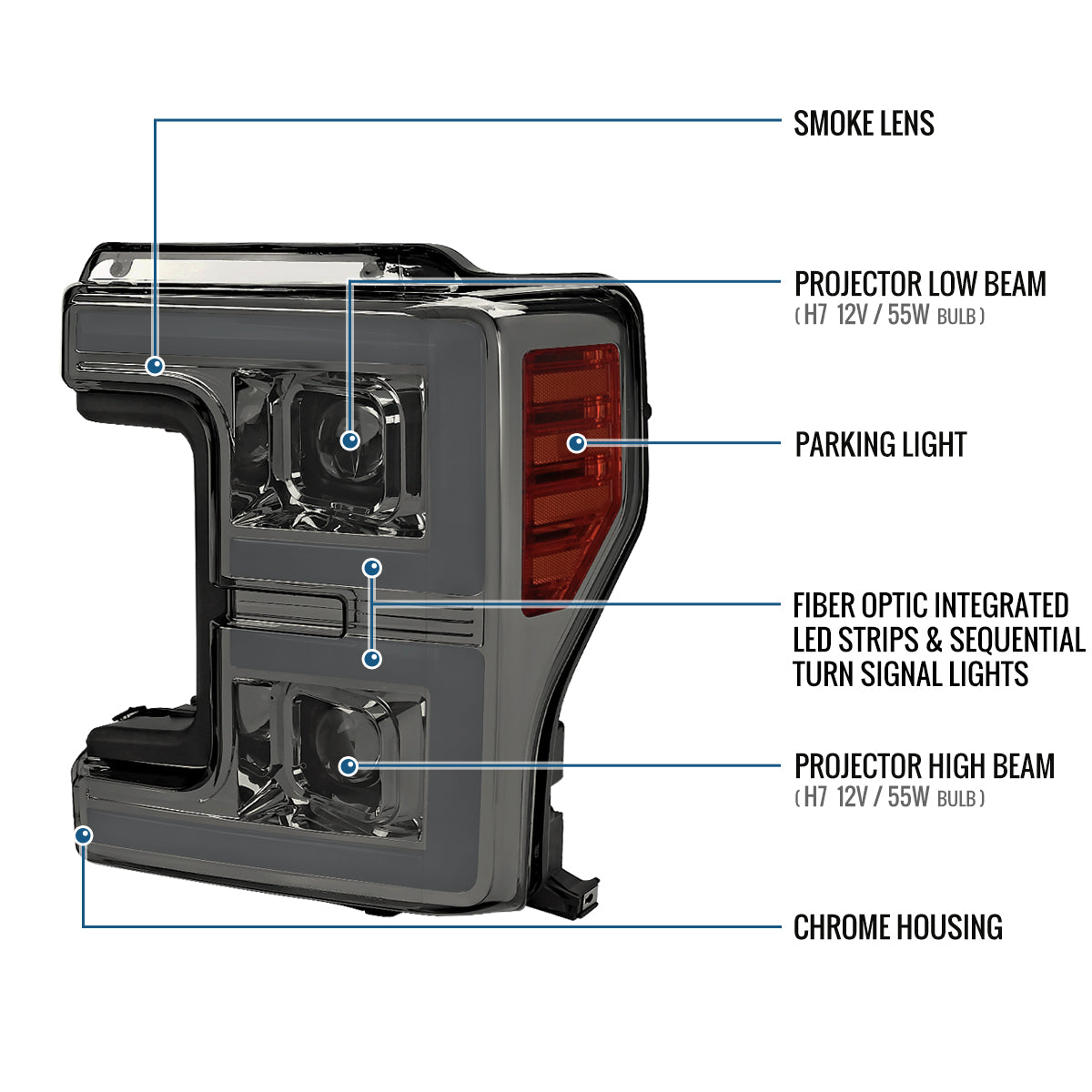 SMOKE LENS

PROJECTOR LOW BEAM
( H7 12V / 55W BULB )

PARKING LIGHT

FIBER OPTIC INTEGRATED
LED STRIPS & SEQUENTIAL
TURN SIGNAL LIGHTS

PROJECTOR HIGH BEAM
( H7 12V / 55W BULB )

CHROME HOUSING