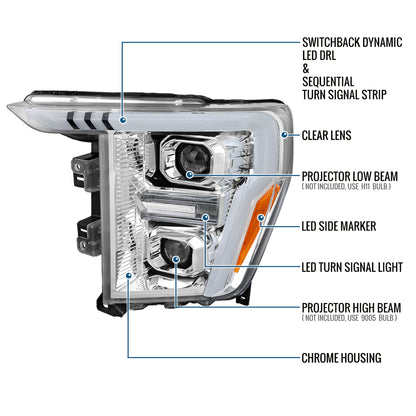 SWITCHBACK DYNAMIC LED DRL
&
SEQUENTIAL TURN SIGNAL STRIP

CLEAR LENS

PROJECTOR LOW BEAM
( NOT INCLUDED, USE H11 BULB )

LED SIDE MARKER

LED TURN SIGNAL LIGHT

PROJECTOR HIGH BEAM
( NOT INCLUDED, USE 9005 BULB )

CHROME HOUSING