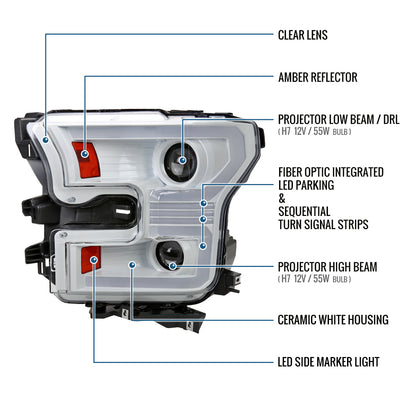 CLEAR LENS

AMBER REFLECTOR

PROJECTOR LOW BEAM / DRL
( H7 12V / 55W BULB )

FIBER OPTIC INTEGRATED
LED PARKING
&
SEQUENTIAL
TURN SIGNAL STRIPS

PROJECTOR HIGH BEAM
( H7 12V / 55W BULB )

CERAMIC WHITE HOUSING

LED SIDE MARKER LIGHT