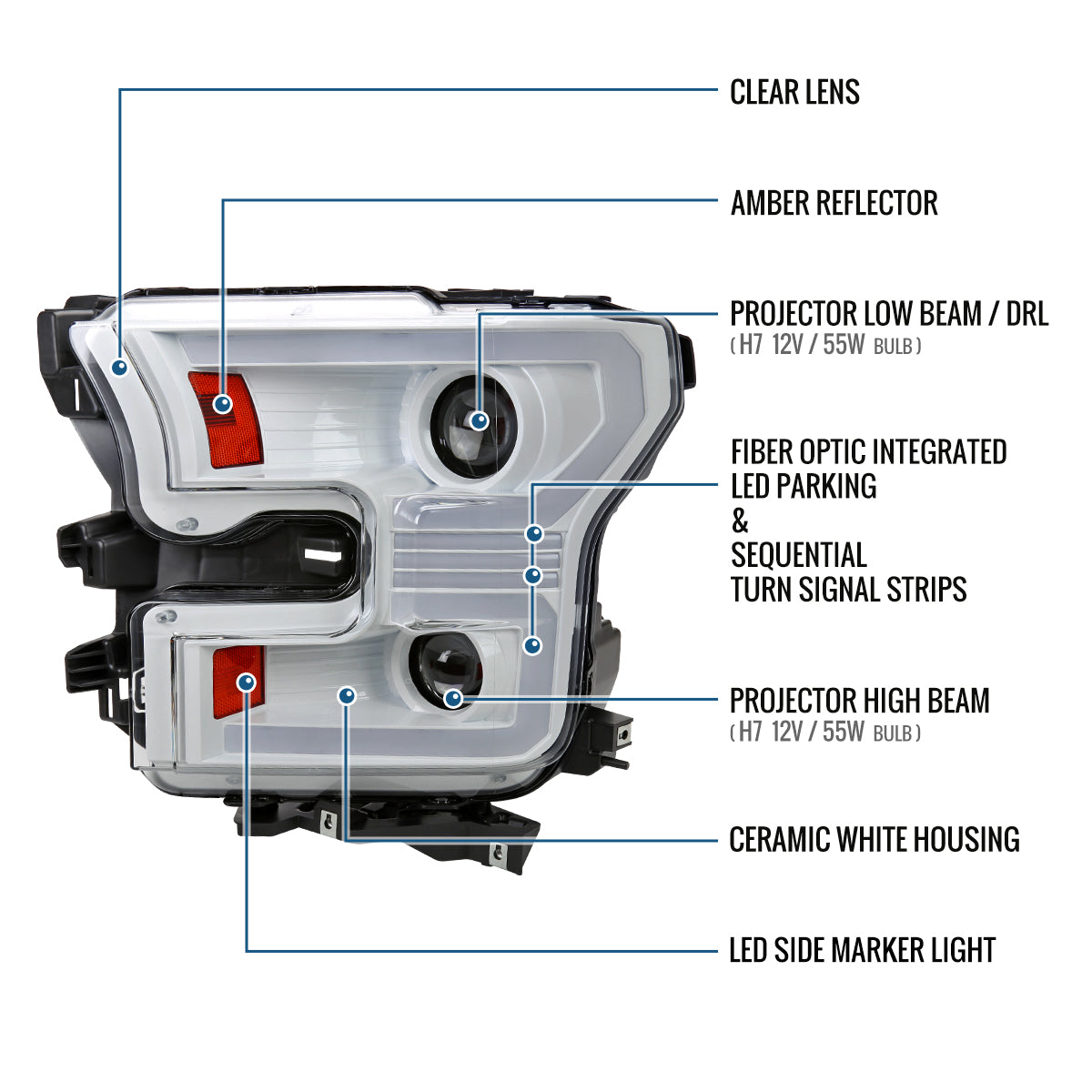 CLEAR LENS

AMBER REFLECTOR

PROJECTOR LOW BEAM / DRL
( H7 12V / 55W BULB )

FIBER OPTIC INTEGRATED LED PARKING & SEQUENTIAL TURN SIGNAL STRIPS

PROJECTOR HIGH BEAM
( H7 12V / 55W BULB )

CERAMIC WHITE HOUSING

LED SIDE MARKER LIGHT