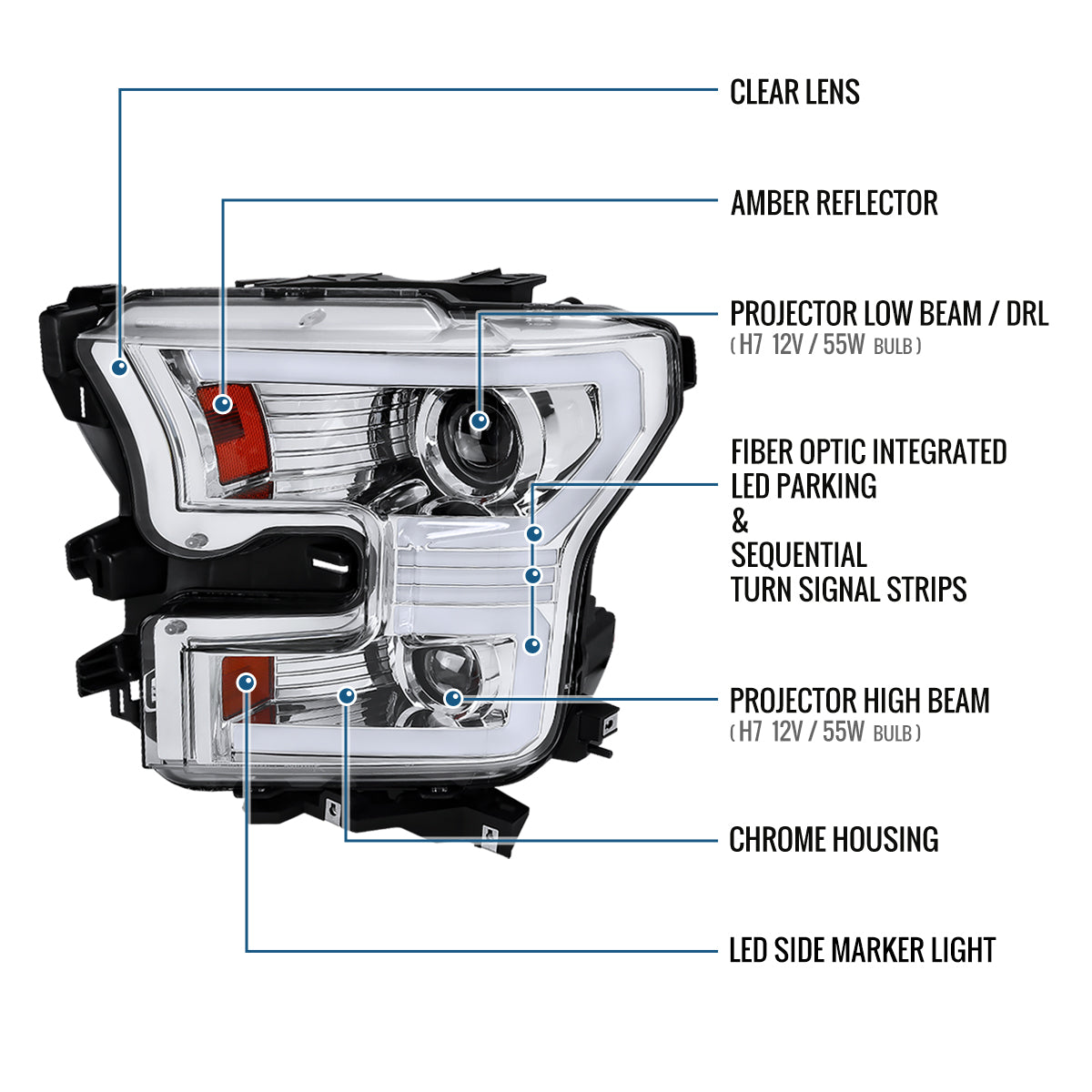 CLEAR LENS

AMBER REFLECTOR

PROJECTOR LOW BEAM / DRL
( H7 12V / 55W BULB )

FIBER OPTIC INTEGRATED
LED PARKING
&
SEQUENTIAL
TURN SIGNAL STRIPS

PROJECTOR HIGH BEAM
( H7 12V / 55W BULB )

CHROME HOUSING

LED SIDE MARKER LIGHT