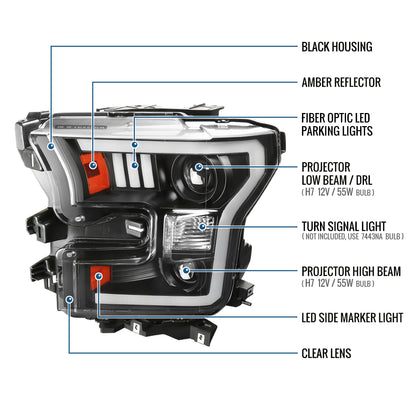 BLACK HOUSING

AMBER REFLECTOR

FIBER OPTIC LED PARKING LIGHTS

PROJECTOR LOW BEAM / DRL
( H7 12V / 55W BULB )

TURN SIGNAL LIGHT
( NOT INCLUDED, USE 7443NA BULB )

PROJECTOR HIGH BEAM
( H7 12V / 55W BULB )

LED SIDE MARKER LIGHT

CLEAR LENS