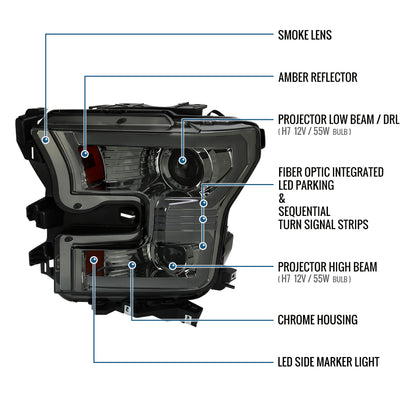 SMOKE LENS

AMBER REFLECTOR

PROJECTOR LOW BEAM / DRL
( H7 12V / 55W BULB )

FIBER OPTIC INTEGRATED
LED PARKING
&
SEQUENTIAL
TURN SIGNAL STRIPS

PROJECTOR HIGH BEAM
( H7 12V / 55W BULB )

CHROME HOUSING

LED SIDE MARKER LIGHT