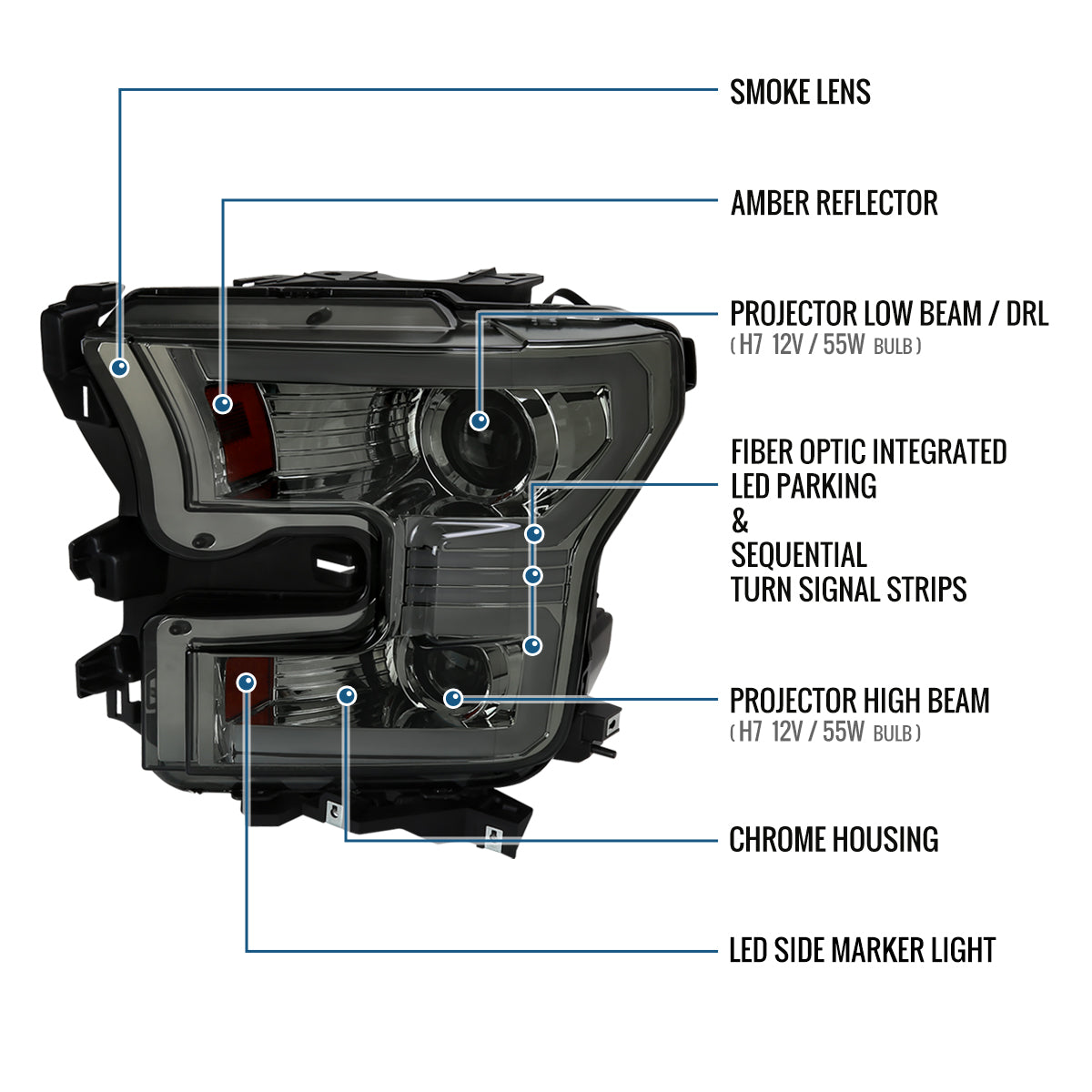 SMOKE LENS

AMBER REFLECTOR

PROJECTOR LOW BEAM / DRL
( H7 12V / 55W BULB )

FIBER OPTIC INTEGRATED
LED PARKING
&
SEQUENTIAL
TURN SIGNAL STRIPS

PROJECTOR HIGH BEAM
( H7 12V / 55W BULB )

CHROME HOUSING

LED SIDE MARKER LIGHT