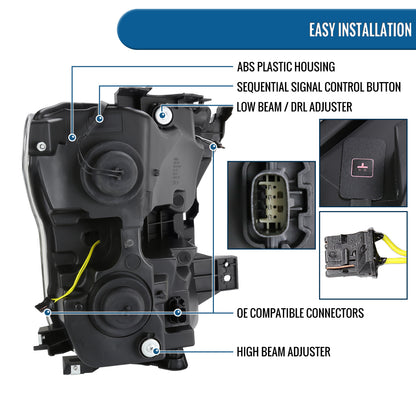 EASY INSTALLATION

ABS PLASTIC HOUSING

SEQUENTIAL SIGNAL CONTROL BUTTON

LOW BEAM / DRL ADJUSTER

OE COMPATIBLE CONNECTORS

HIGH BEAM ADJUSTER